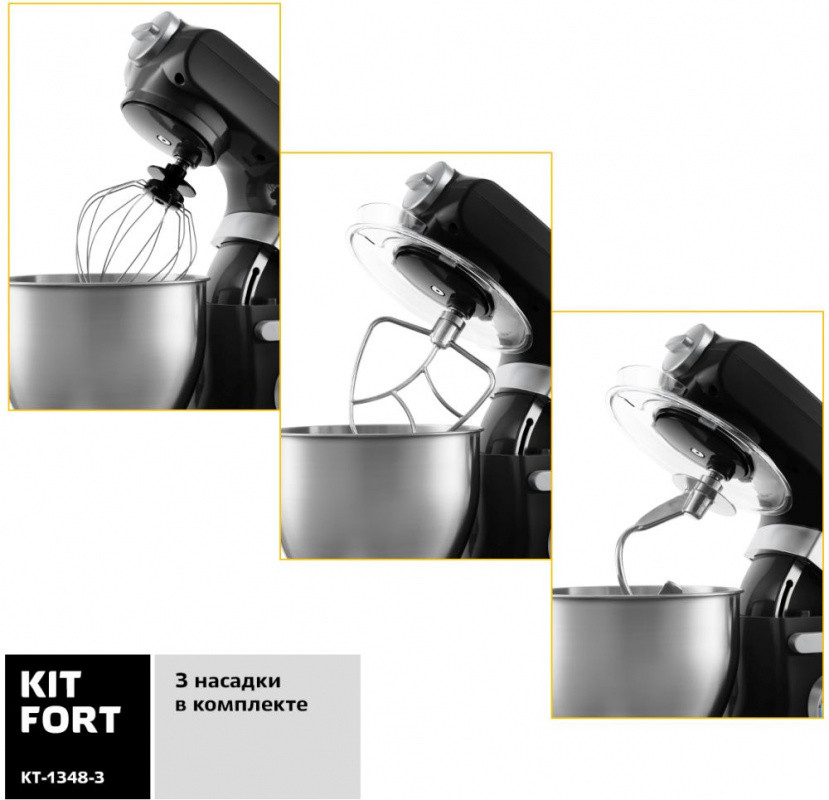 KIT FORT

KT-1348-3

3 насадки в комплекте