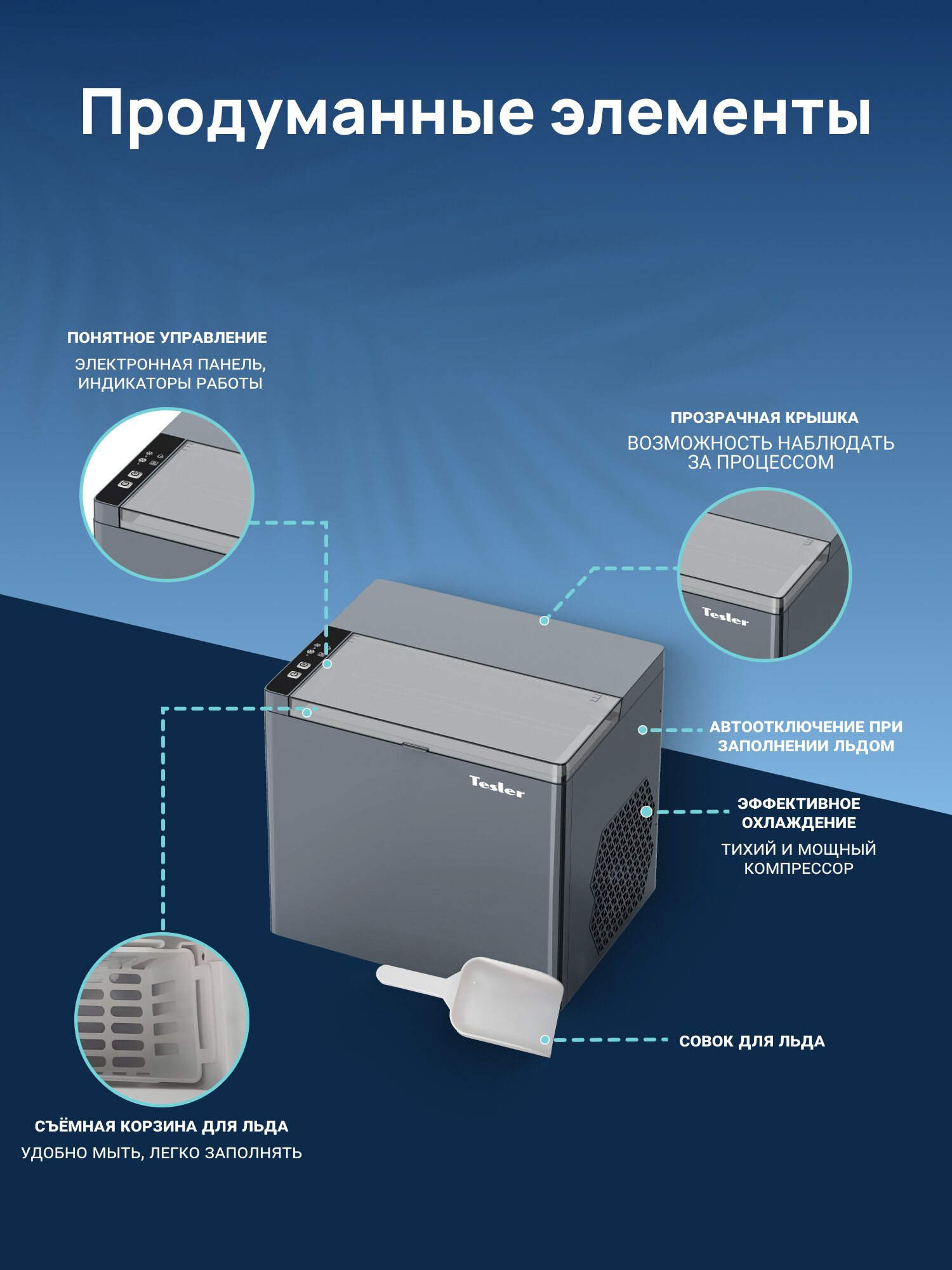 Продуманные элементы

ПОНЯТНОЕ УПРАВЛЕНИЕ
ЭЛЕКТРОННАЯ ПАНЕЛЬ, ИНДИКАТОРЫ РАБОТЫ

ПРОЗРАЧНАЯ КРЫШКА
ВОЗМОЖНОСТЬ НАБЛЮДАТЬ ЗА ПРОЦЕССОМ

Tesler

Tesler

АВТООТКЛЮЧЕНИЕ ПРИ ЗАПОЛНЕНИИ ЛЬДОМ

ЭФФЕКТИВНОЕ ОХЛАЖДЕНИЕ
ТИХИЙ И МОЩНЫЙ КОМПРЕССОР

СОВОК ДЛЯ ЛЬДА

СЪЁМНАЯ КОРЗИНА ДЛЯ ЛЬДА
УДОБНО МЫТЬ, ЛЕГКО ЗАПОЛНЯТЬ