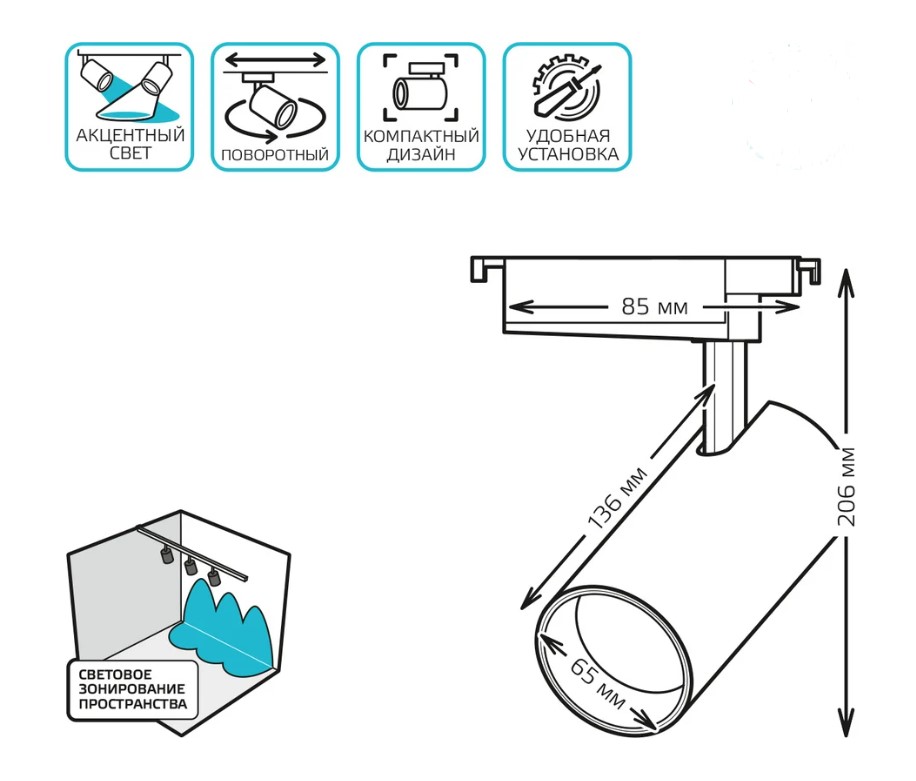 АКЦЕНТНЫЙ СВЕТ

ПОВОРОТНЫЙ

КОМПАКТНЫЙ ДИЗАЙН

УДОБНАЯ УСТАНОВКА

85 мм

136 мм

206 мм

65 мм

СВЕТОВОЕ ЗОНИРОВАНИЕ ПРОСТРАНСТВА