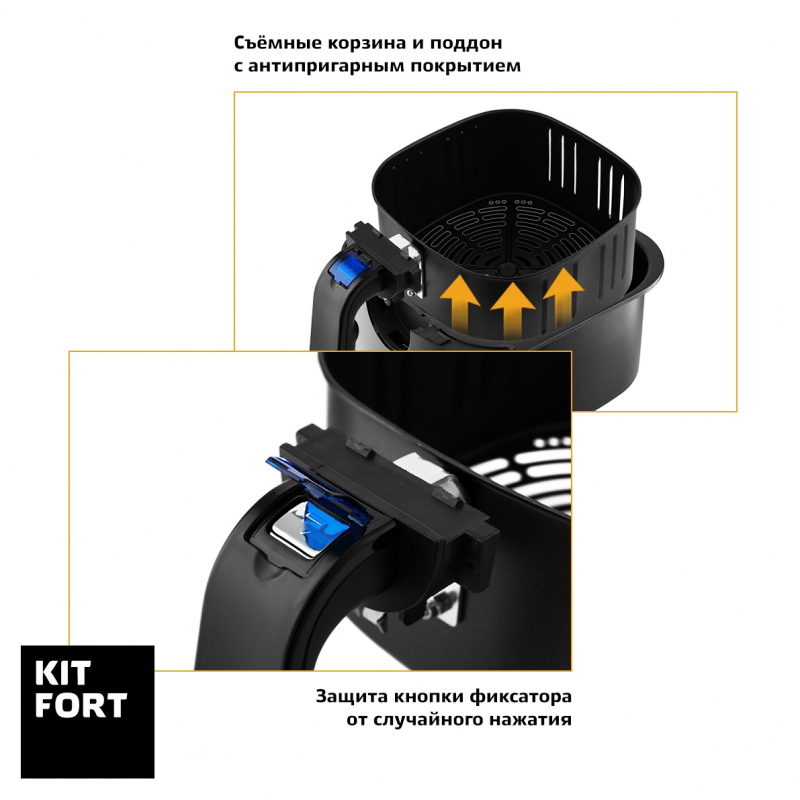 Съёмные корзина и поддон с антипригарным покрытием

KIT FORT

Защита кнопки фиксатора от случайного нажатия