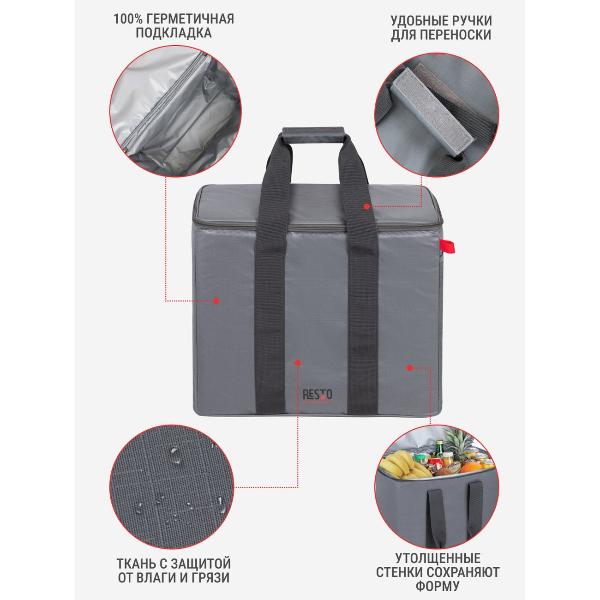 100% ГЕРМЕТИЧНАЯ ПОДКЛАДКА

УДОБНЫЕ РУЧКИ ДЛЯ ПЕРЕНОСКИ

RESTO

ТКАНЬ С ЗАЩИТОЙ ОТ ВЛАГИ И ГРЯЗИ

УТОЛЩЕННЫЕ СТЕНКИ СОХРАНЯЮТ ФОРМУ