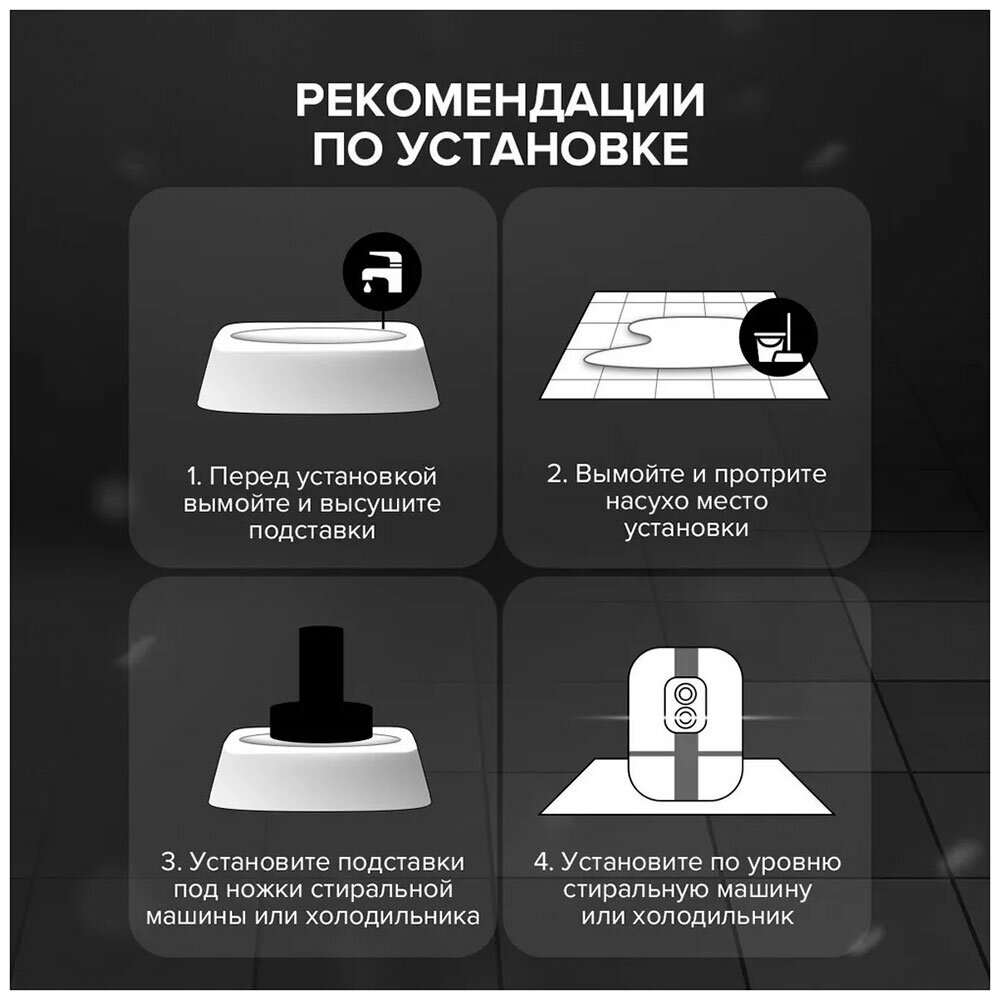 РЕКОМЕНДАЦИИ ПО УСТАНОВКЕ

1. Перед установкой вымойте и высушите подставки

2. Вымойте и протрите насухо место установки

3. Установите подставки под ножки стиральной машины или холодильника

4. Установите по уровню стиральную машину или холодильник