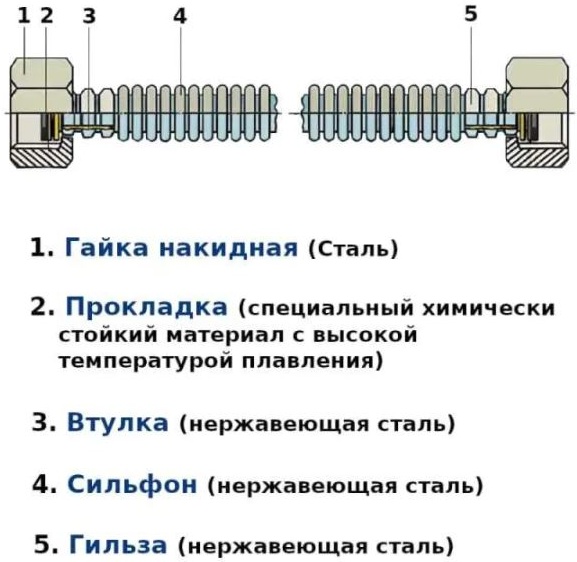 1 2 3 4 5

1. Гайка накидная (Сталь)

2. Прокладка (специальный химически стойкий материал с высокой температурой плавления)

3. Втулка (нержавеющая сталь)

4. Сильфон (нержавеющая сталь)

5. Гильза (нержавеющая сталь)