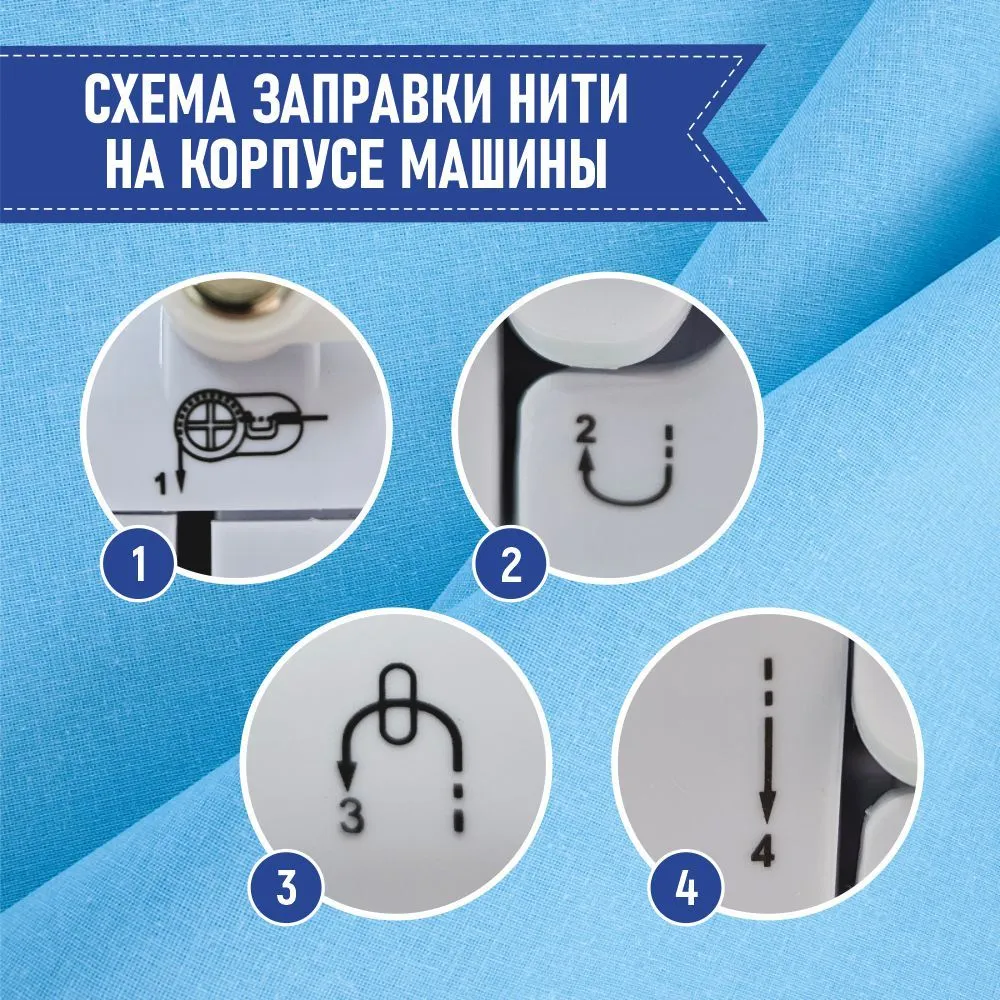 СХЕМА ЗАПРАВКИ НИТИ НА КОРПУСЕ МАШИНЫ

1

1

2

2

3

3

4

4