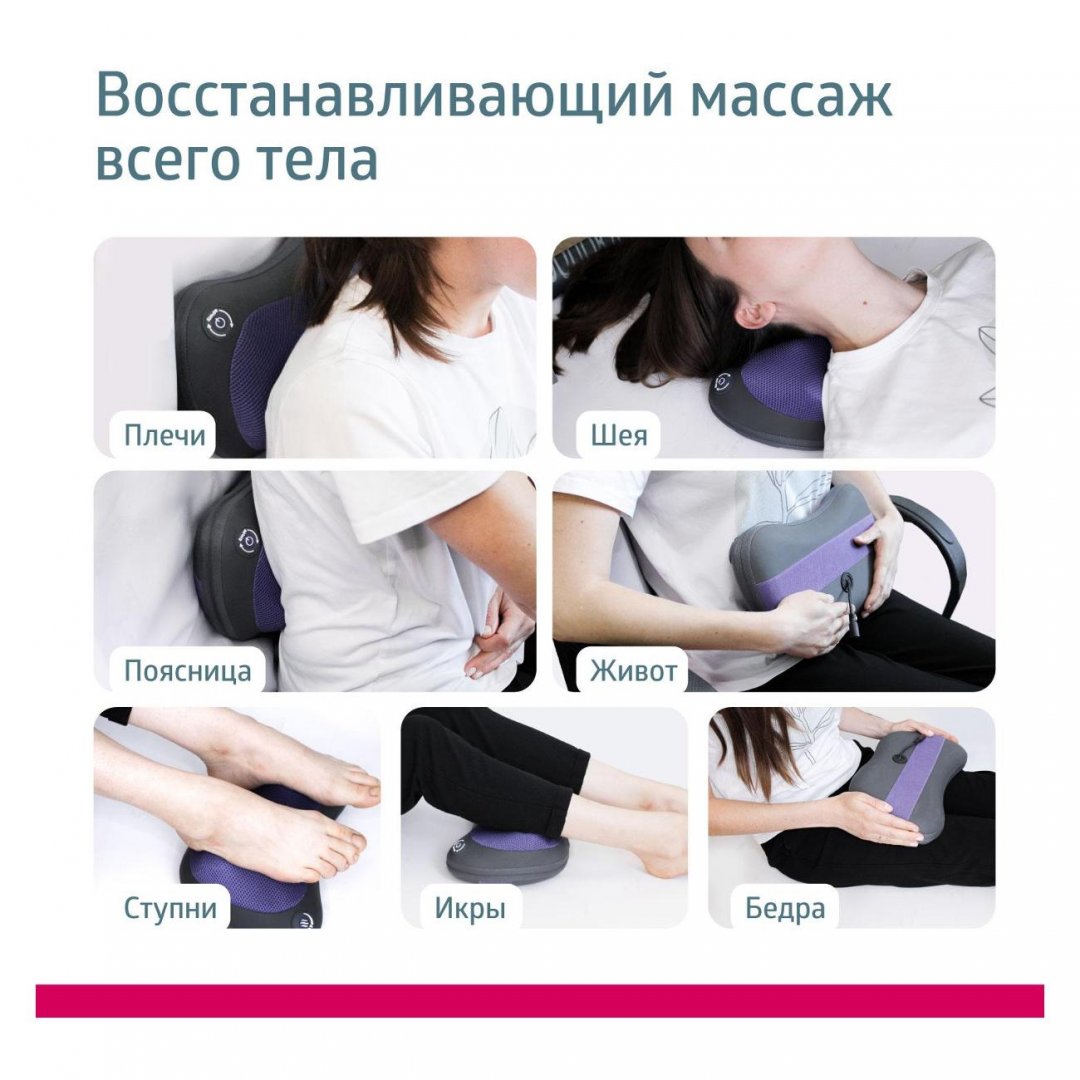 Восстанавливающий массаж всего тела

Плечи

Шея

Поясница

Живот

Ступни

Икры

Бедра