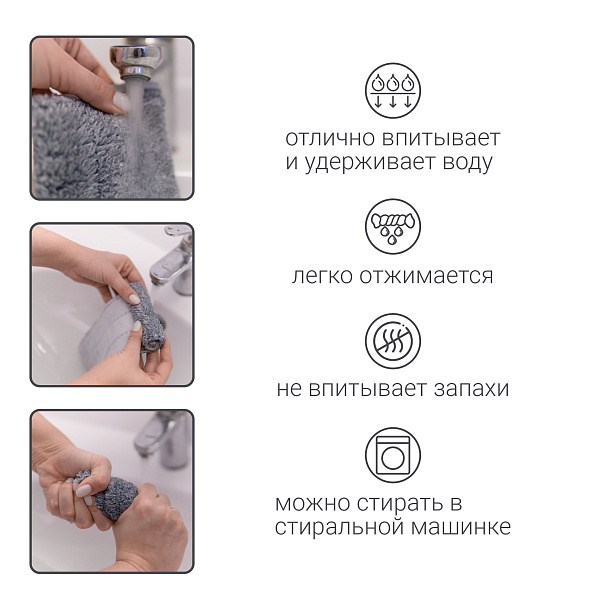 отлично впитывает и удерживает воду

легко отжимается

не впитывает запахи

можно стирать в стиральной машинке