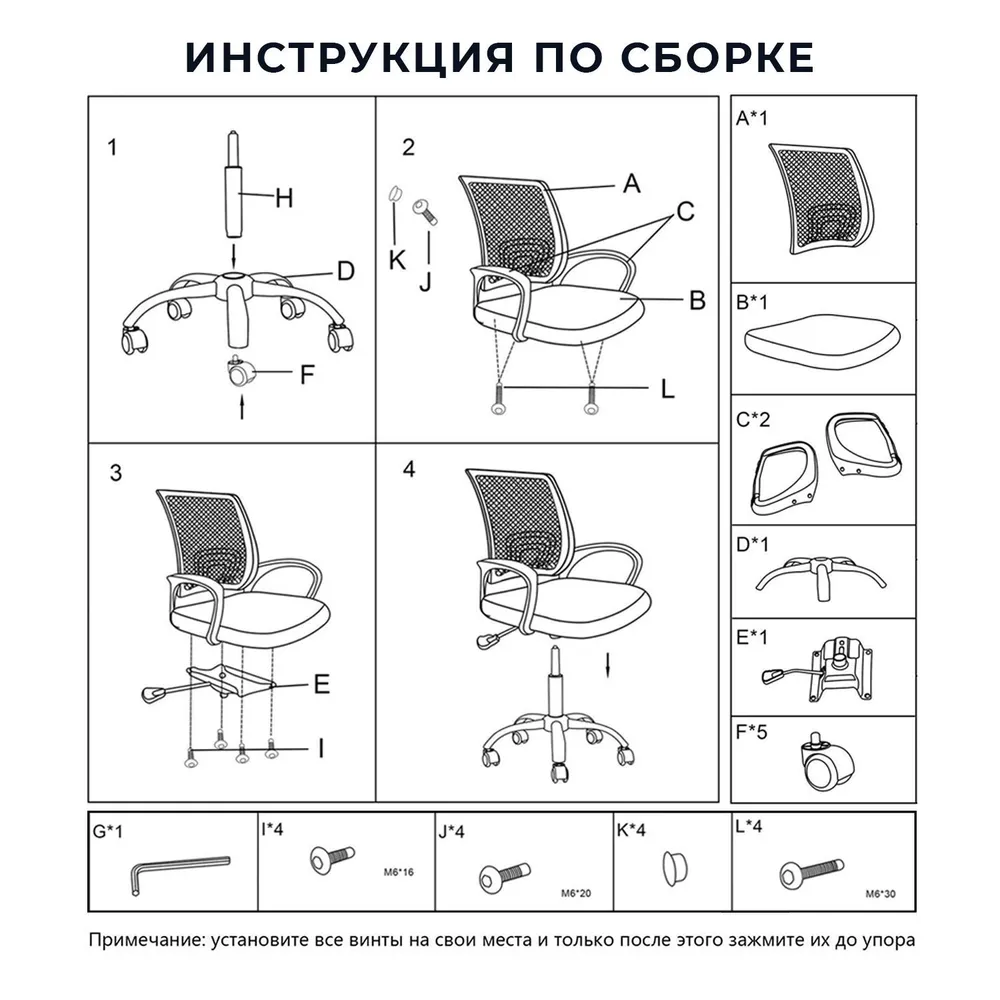 ИНСТРУКЦИЯ ПО СБОРКЕ

1
H
D
F

2
K
J
A
C
B
L

3
E
I

4

A*1

B*1

C*2

D*1

E*1

F*5

G*1

I*4
M6*16

J*4
M6*20

K*4

L*4
M6*30

Примечание: установите все винты на свои места и только после этого зажмите их до упора