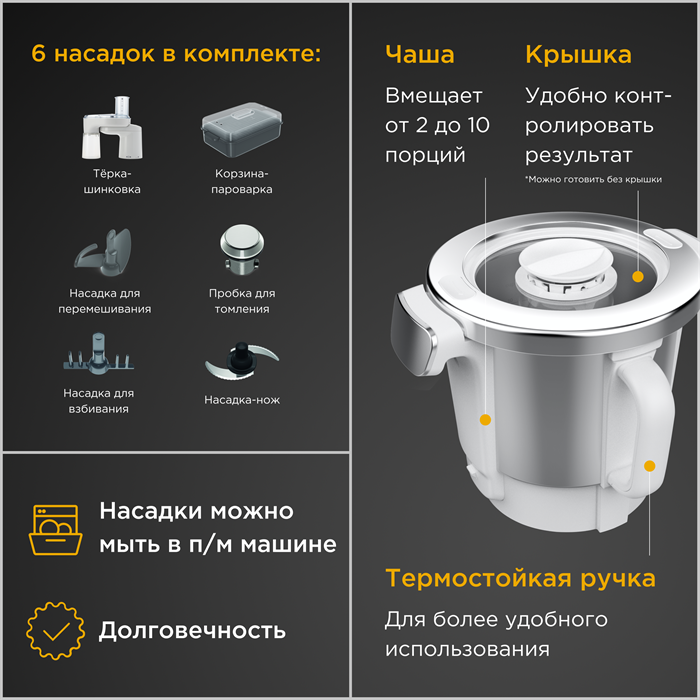 6 насадок в комплекте:

Тёрка-шинковка

Корзина-пароварка

Насадка для перемешивания

Пробка для томления

Насадка для взбивания

Насадка-нож

Насадки можно мыть в п/м машине

Долговечность

Чаша

Вмещает от 2 до 10 порций

Крышка

Удобно контролировать результат

*Можно готовить без крышки

Термостойкая ручка

Для более удобного использования