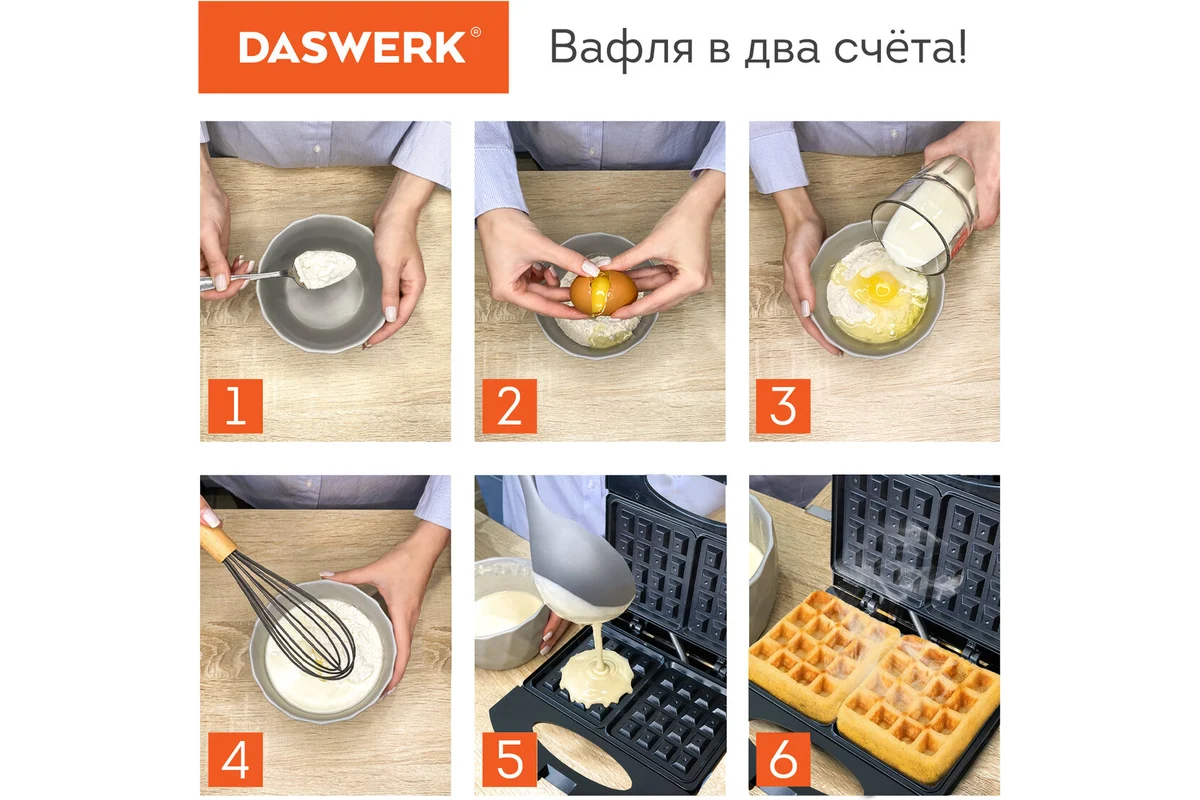 DASWERK®

Вафля в два счёта!

1

2

3

4

5

6