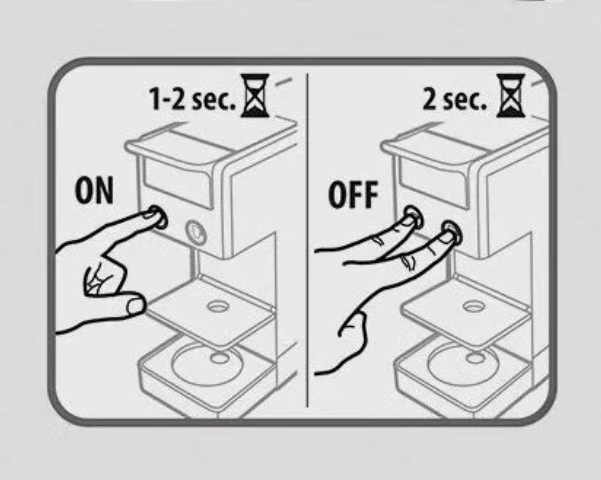 1-2 sec.

ON

2 sec.

OFF