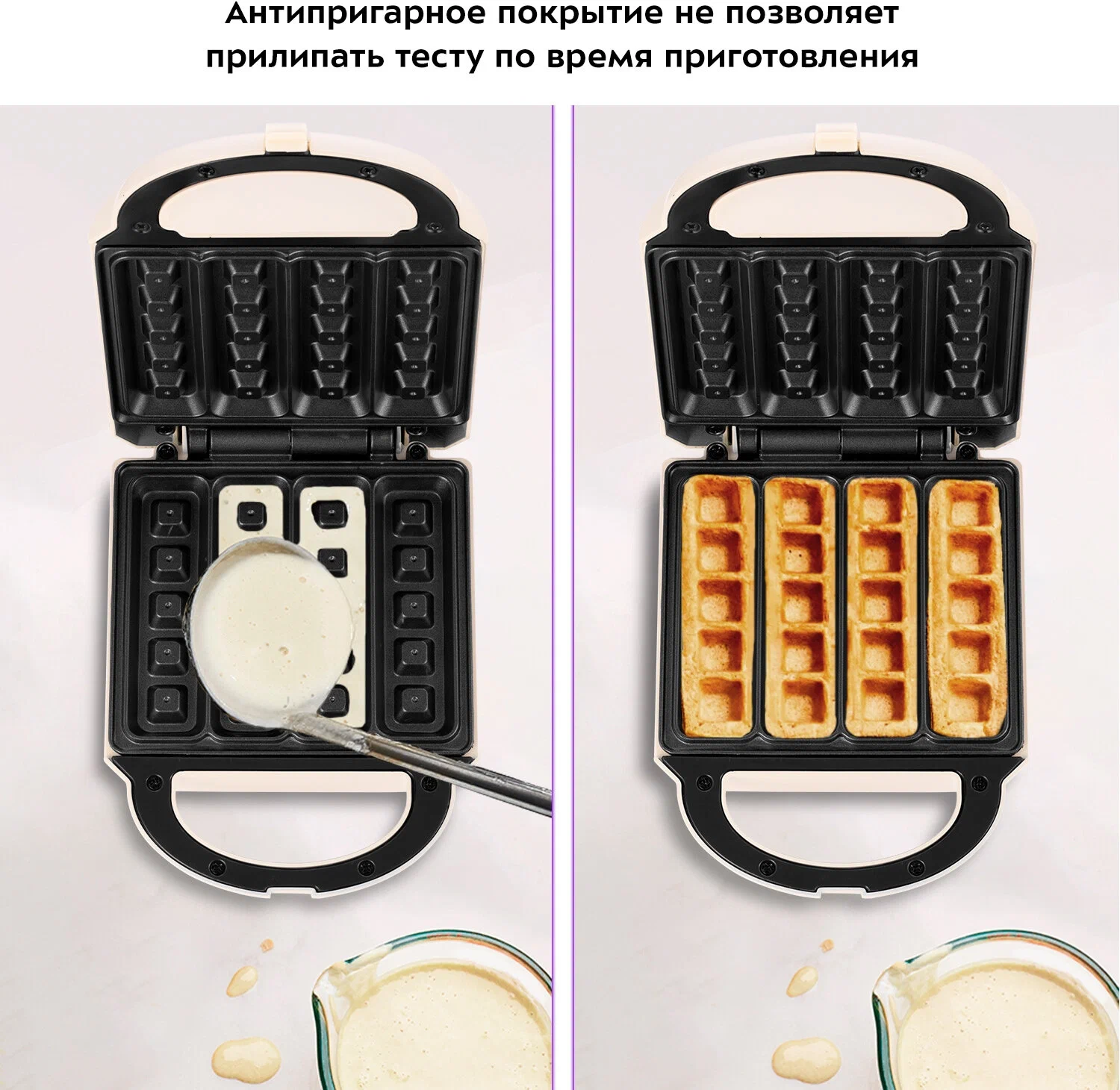 Антипригарное покрытие не позволяет прилипать тесту по время приготовления