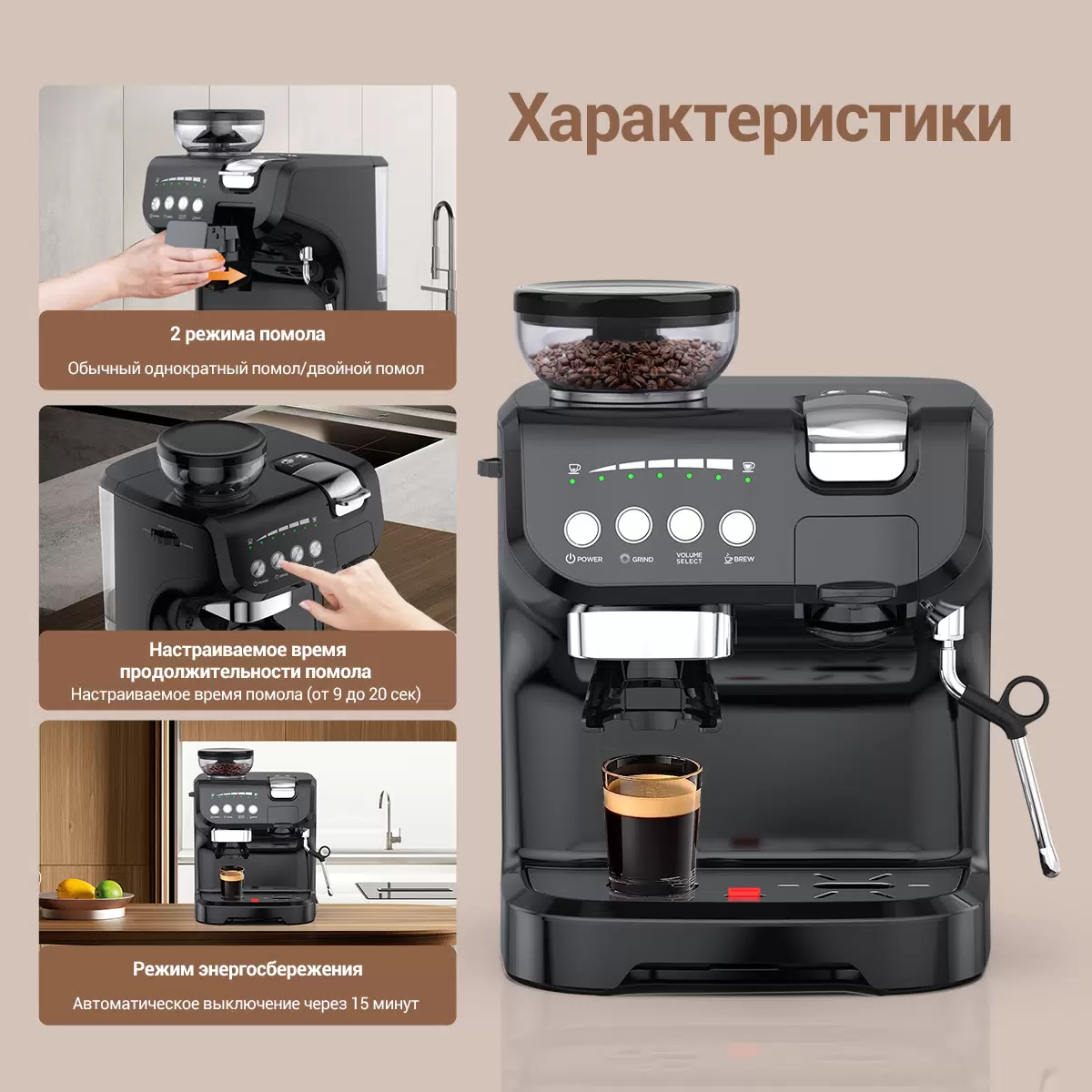 Характеристики

2 режима помола

Обычный однократный помол/двойной помол

Настраиваемое время продолжительности помола

Настраиваемое время помола (от 9 до 20 сек)

Режим энергосбережения

Автоматическое выключение через 15 минут

POWER

GRIND

VOLUME SELECT

BREW