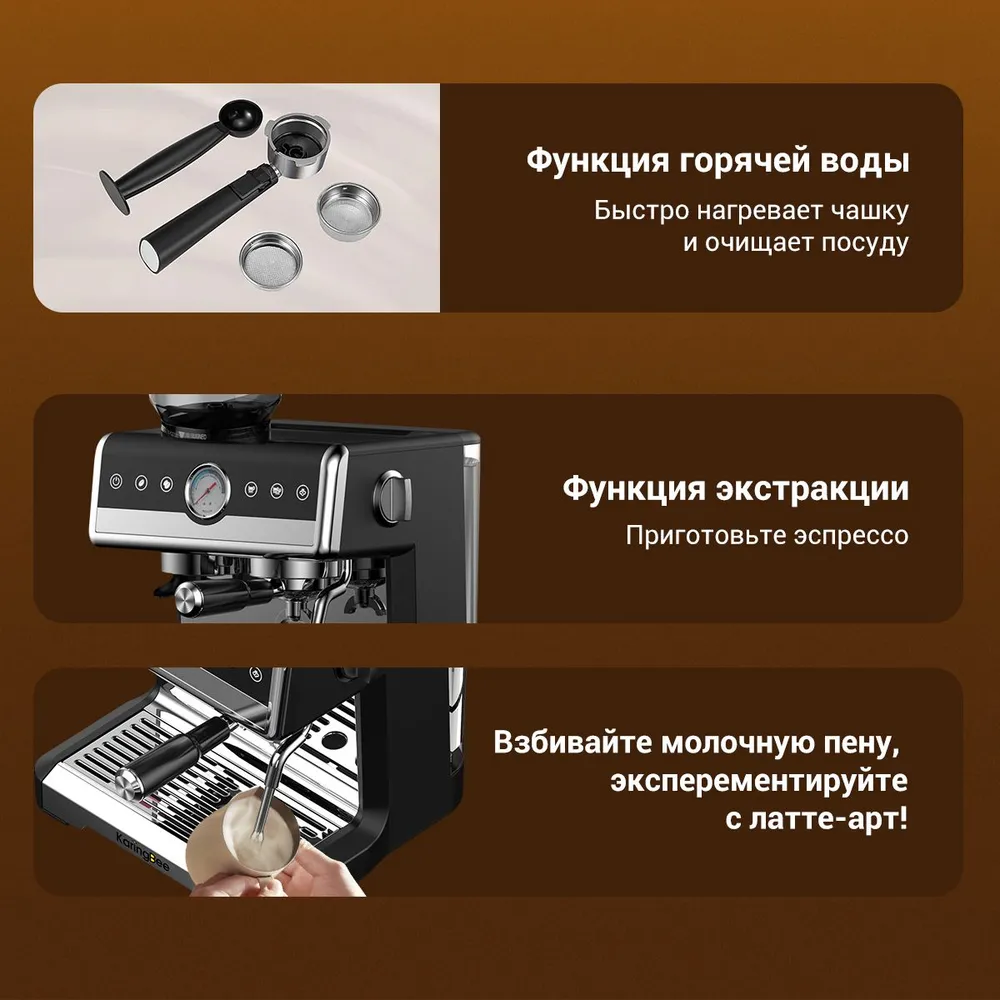 Функция горячей воды

Быстро нагревает чашку и очищает посуду

Функция экстракции

Приготовьте эспрессо

Взбивайте молочную пену, эксперементируйте с латте-арт!

KaringBee