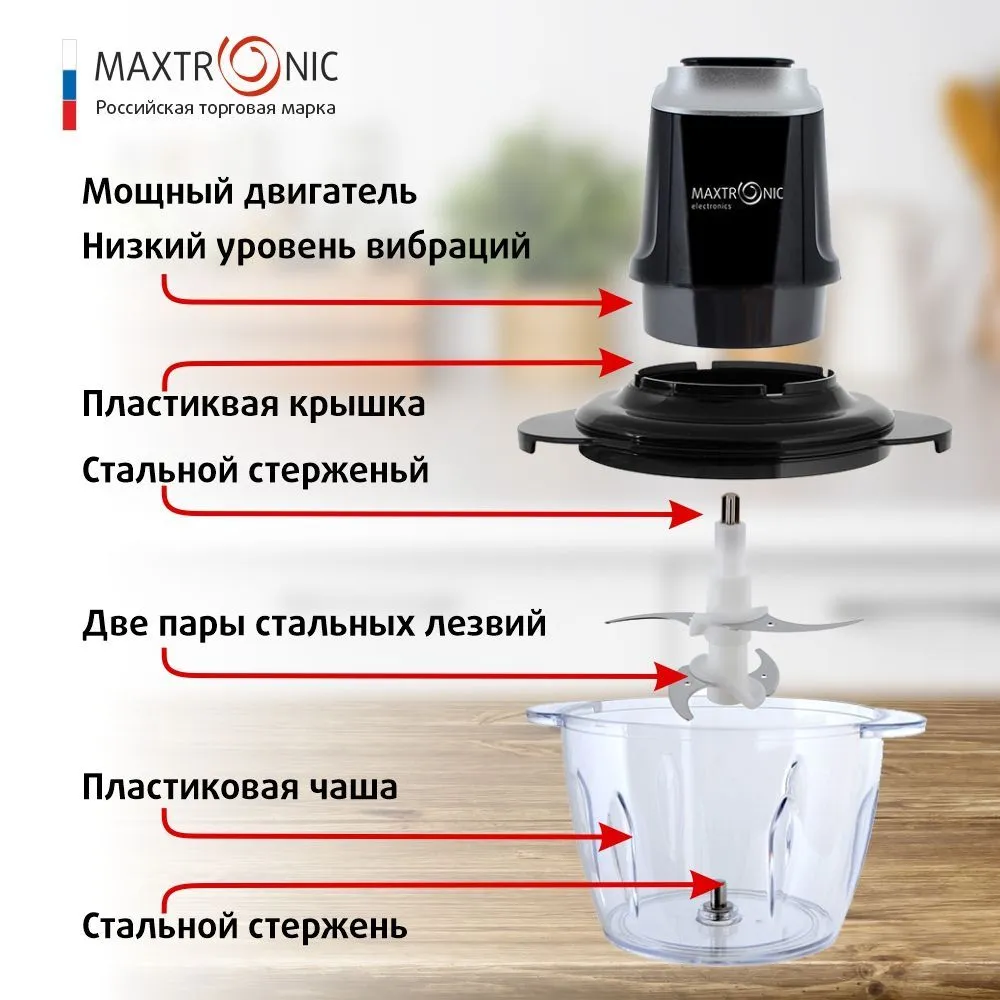 MAXTRONIC
Российская торговая марка

Мощный двигатель
Низкий уровень вибраций

MAXTRONIC
electronics

Пластиквая крышка

Стальной стерженьй

Две пары стальных лезвий

Пластиковая чаша

Стальной стержень