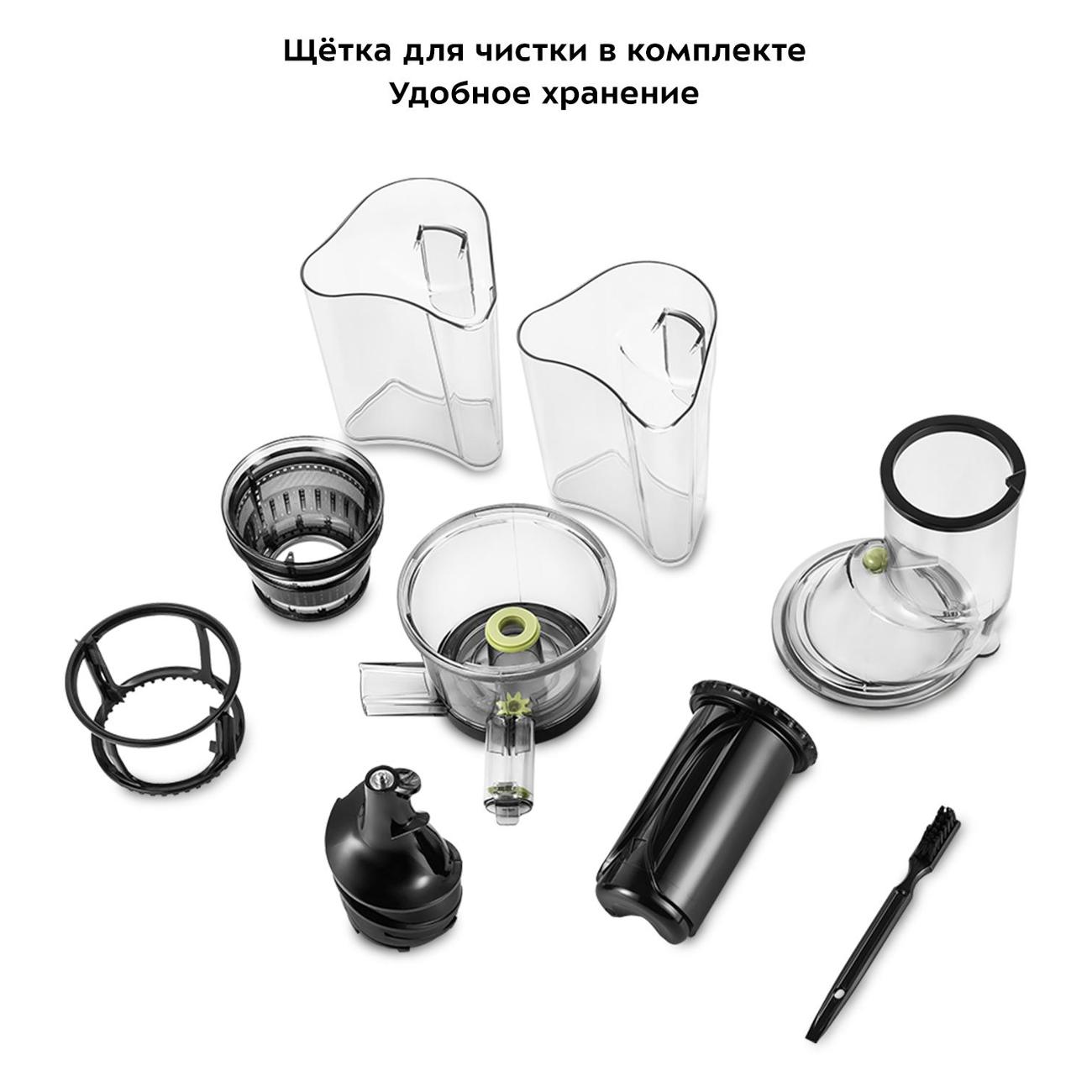 Щётка для чистки в комплекте
Удобное хранение