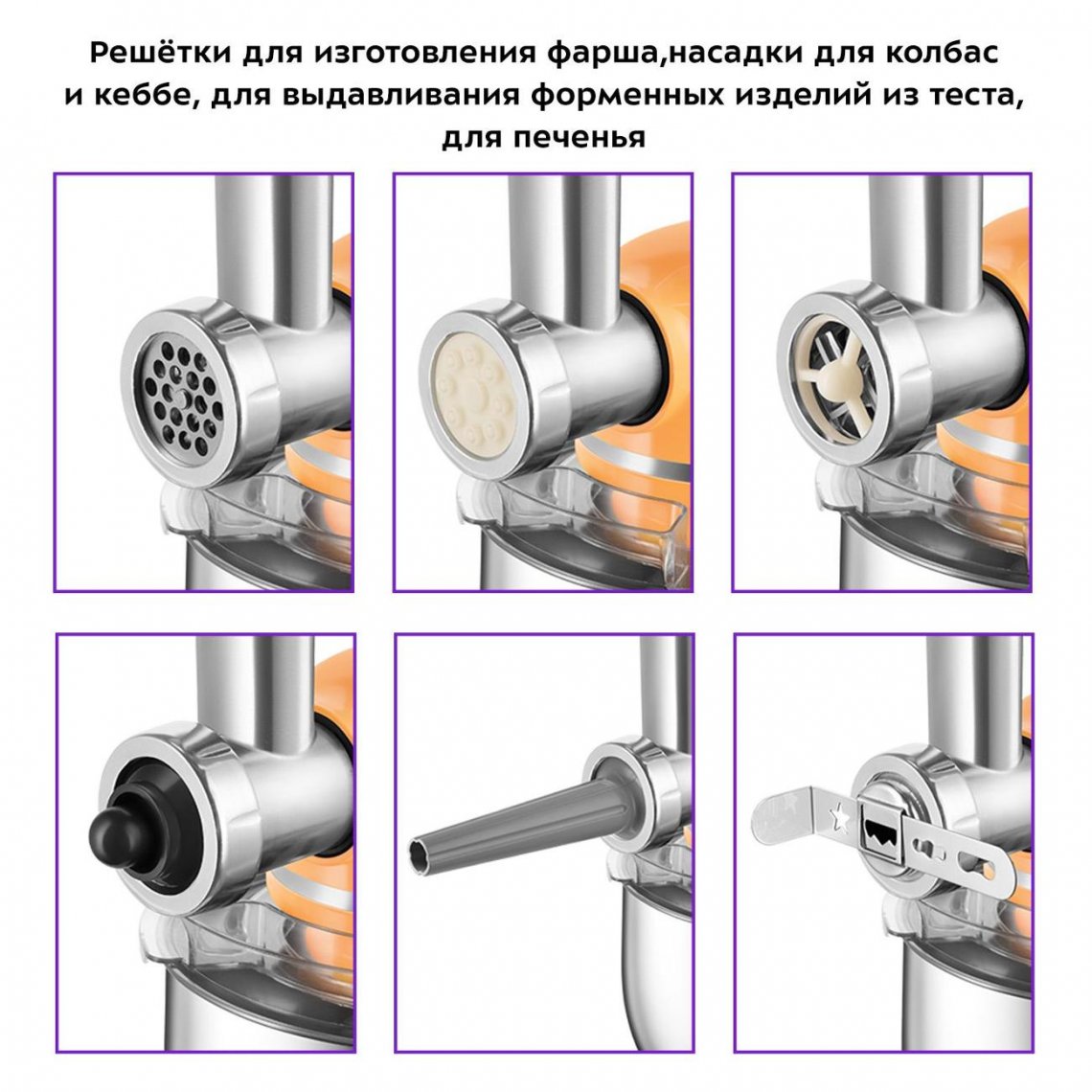 Решётки для изготовления фарша,насадки для колбас и кеббе, для выдавливания форменных изделий из теста, для печенья