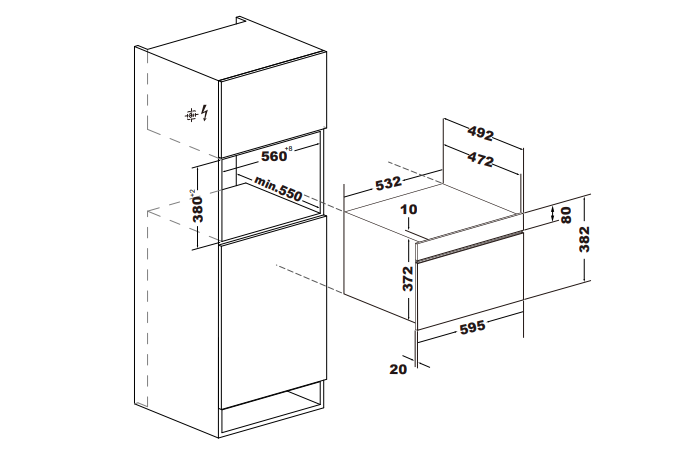 $560^{+8}$

min.550

$380^{+2}$

492

472

532

10

80

382

372

595

20