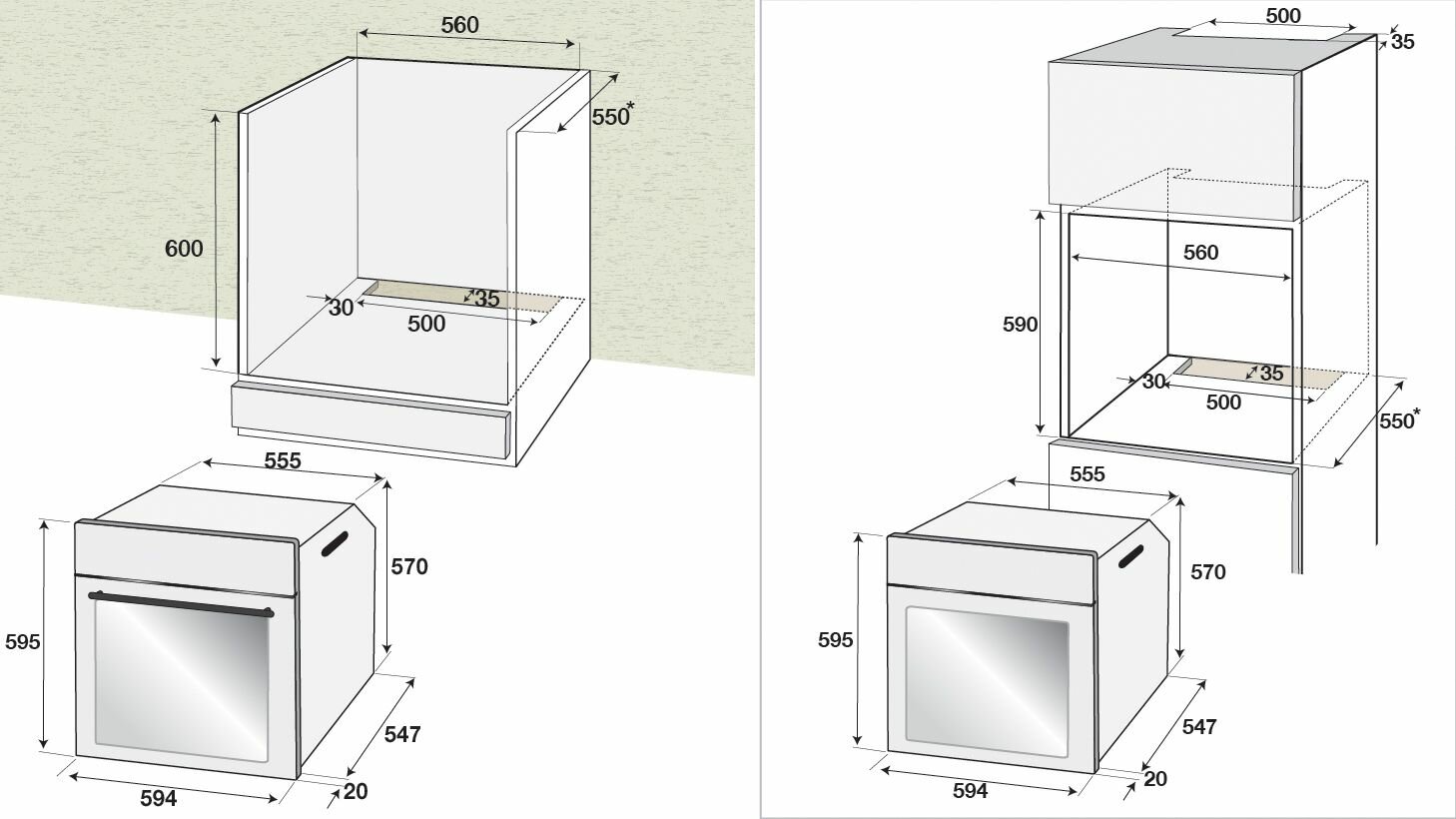 560
550*
600
30
35
500
555
570
595
547
594
20

500
35
560
590
30
35
500
550*
555
570
595
547
594
20