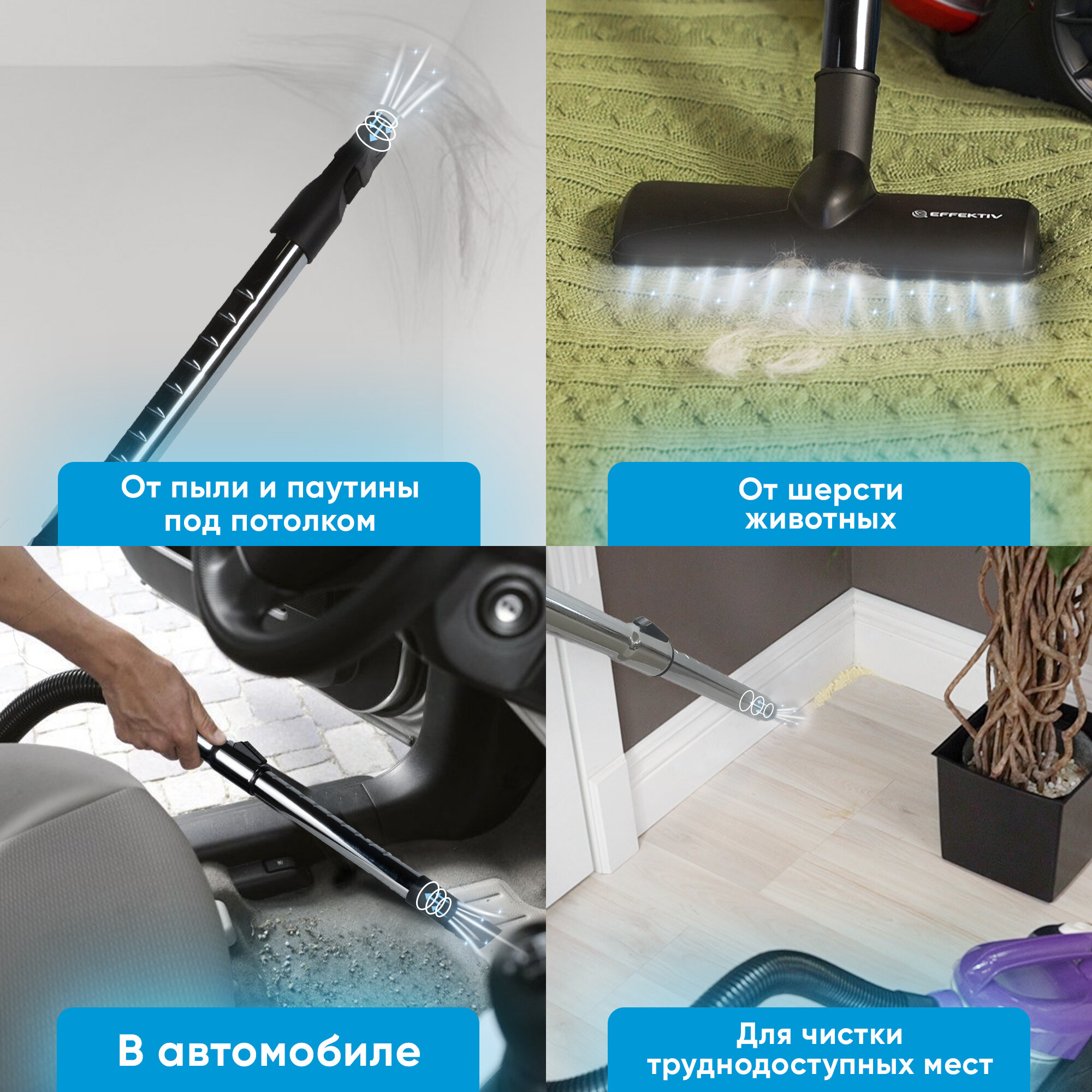 От пыли и паутины под потолком

EFFEKTIV

От шерсти животных

В автомобиле

Для чистки труднодоступных мест