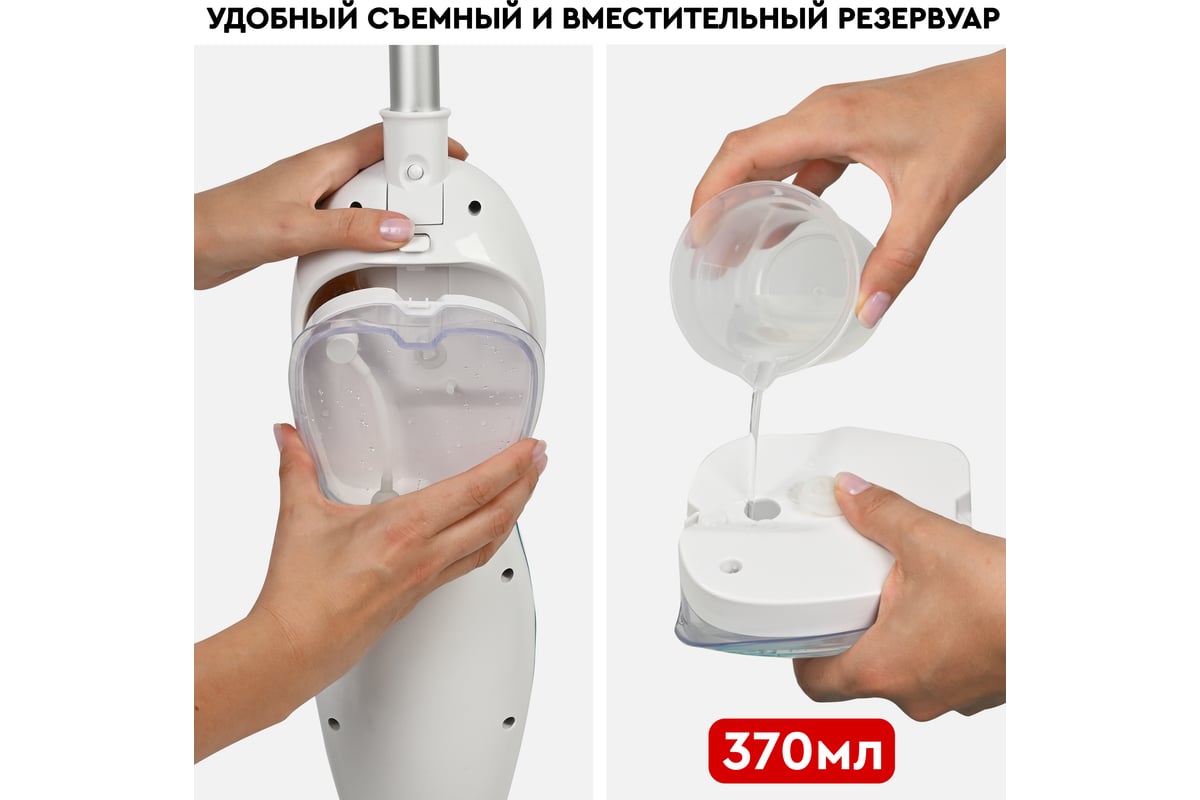 УДОБНЫЙ СЪЕМНЫЙ И ВМЕСТИТЕЛЬНЫЙ РЕЗЕРВУАР

370мл