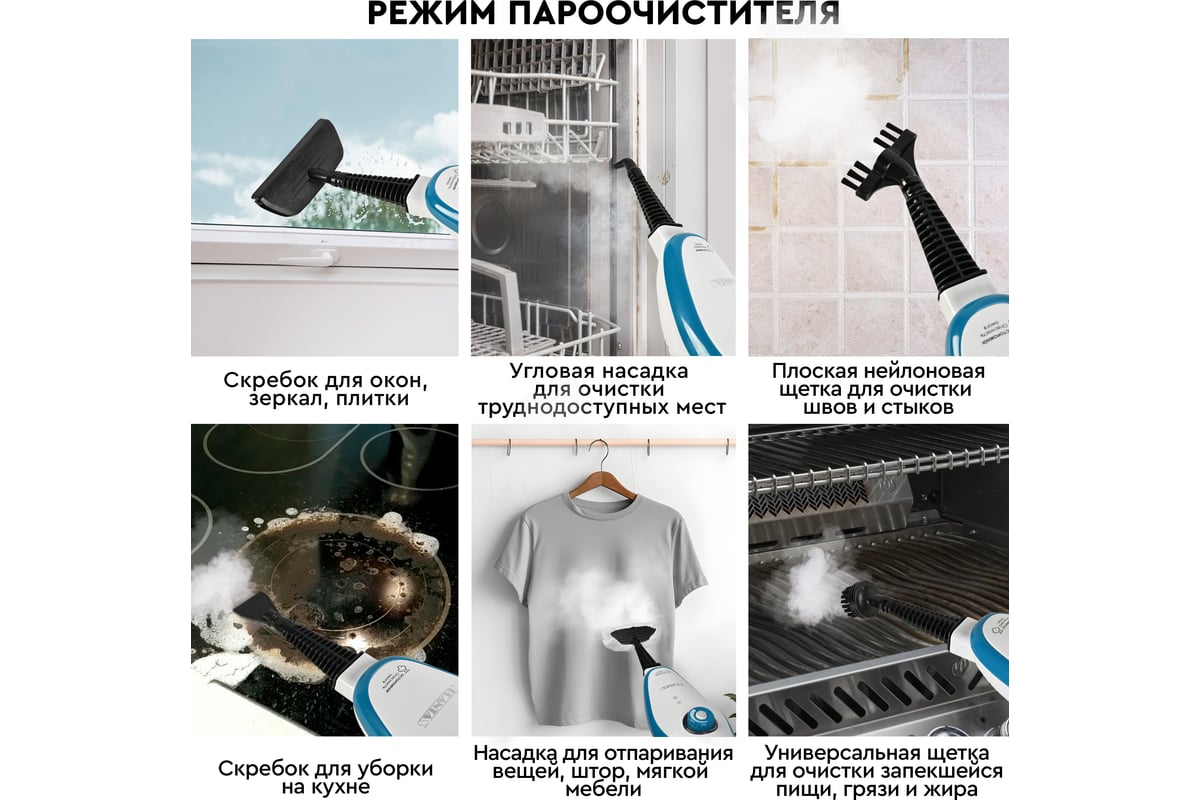 РЕЖИМ ПАРООЧИСТИТЕЛЯ

Скребок для окон, зеркал, плитки

Угловая насадка для очистки труднодоступных мест

Плоская нейлоновая щетка для очистки швов и стыков

Скребок для уборки на кухне

Насадка для отпаривания вещей, штор, мягкой мебели

Универсальная щетка для очистки запекшейся пищи, грязи и жира