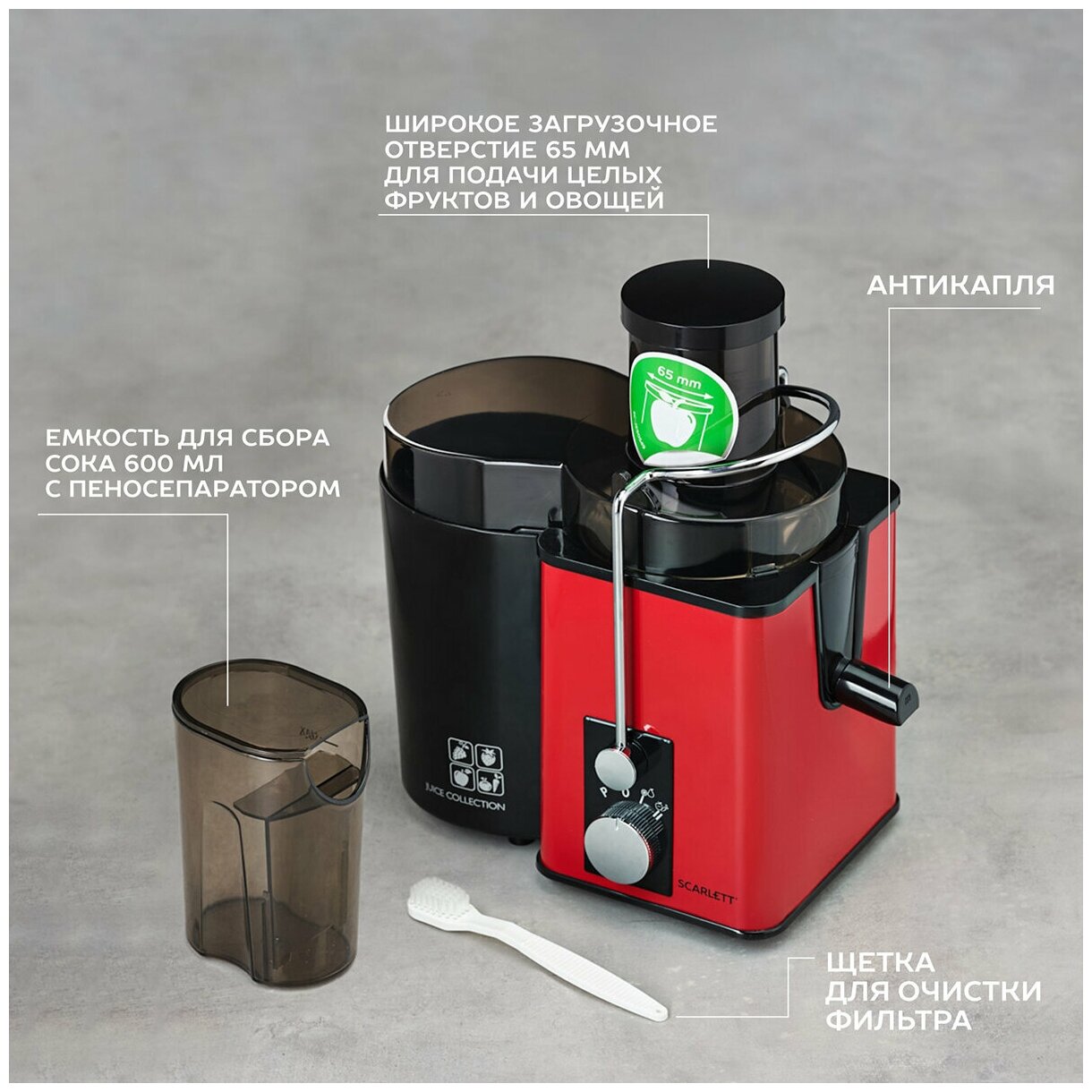 ШИРОКОЕ ЗАГРУЗОЧНОЕ ОТВЕРСТИЕ 65 ММ ДЛЯ ПОДАЧИ ЦЕЛЫХ ФРУКТОВ И ОВОЩЕЙ

АНТИКАПЛЯ

ЕМКОСТЬ ДЛЯ СБОРА СОКА 600 МЛ С ПЕНОСЕПАРАТОРОМ

65 mm

JUICE COLLECTION

P 0 I

SCARLETT

ЩЕТКА ДЛЯ ОЧИСТКИ ФИЛЬТРА