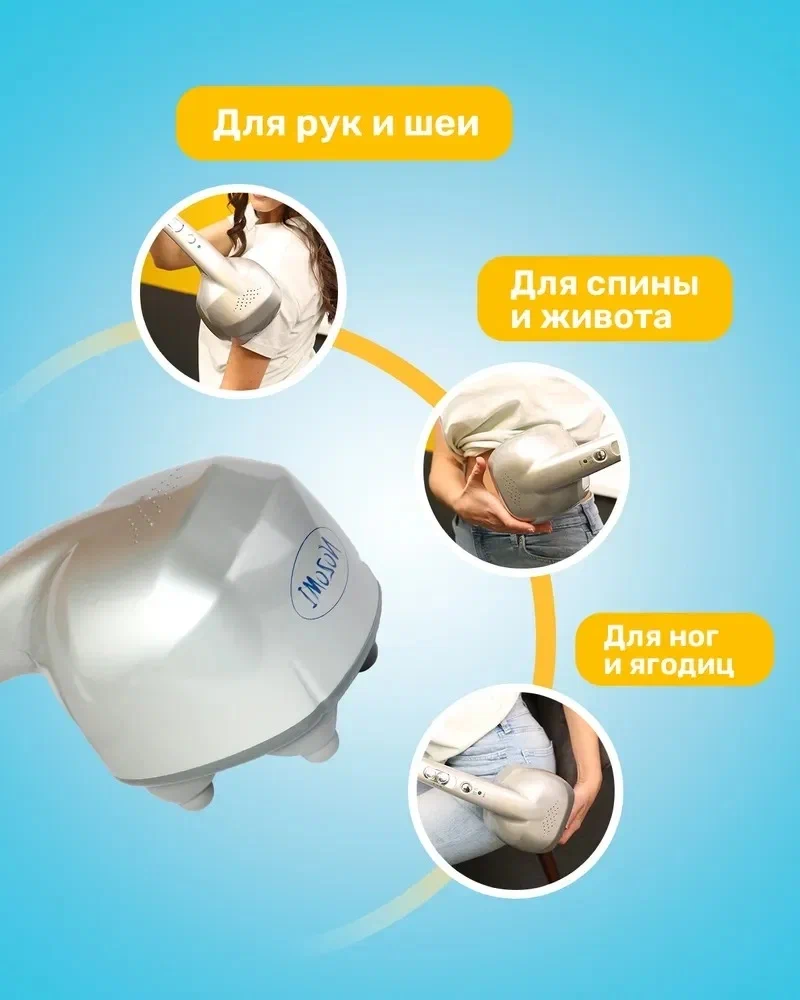 Для рук и шеи

Для спины и живота

Для ног и ягодиц

NOZOMI