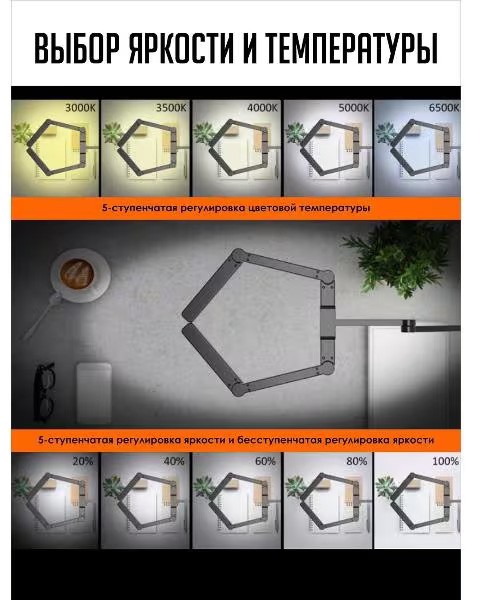 ВЫБОР ЯРКОСТИ И ТЕМПЕРАТУРЫ

3000K 3500K 4000K 5000K 6500K

5-ступенчатая регулировка цветовой температуры

5-ступенчатая регулировка яркости и бесступенчатая регулировка яркости

20% 40% 60% 80% 100%