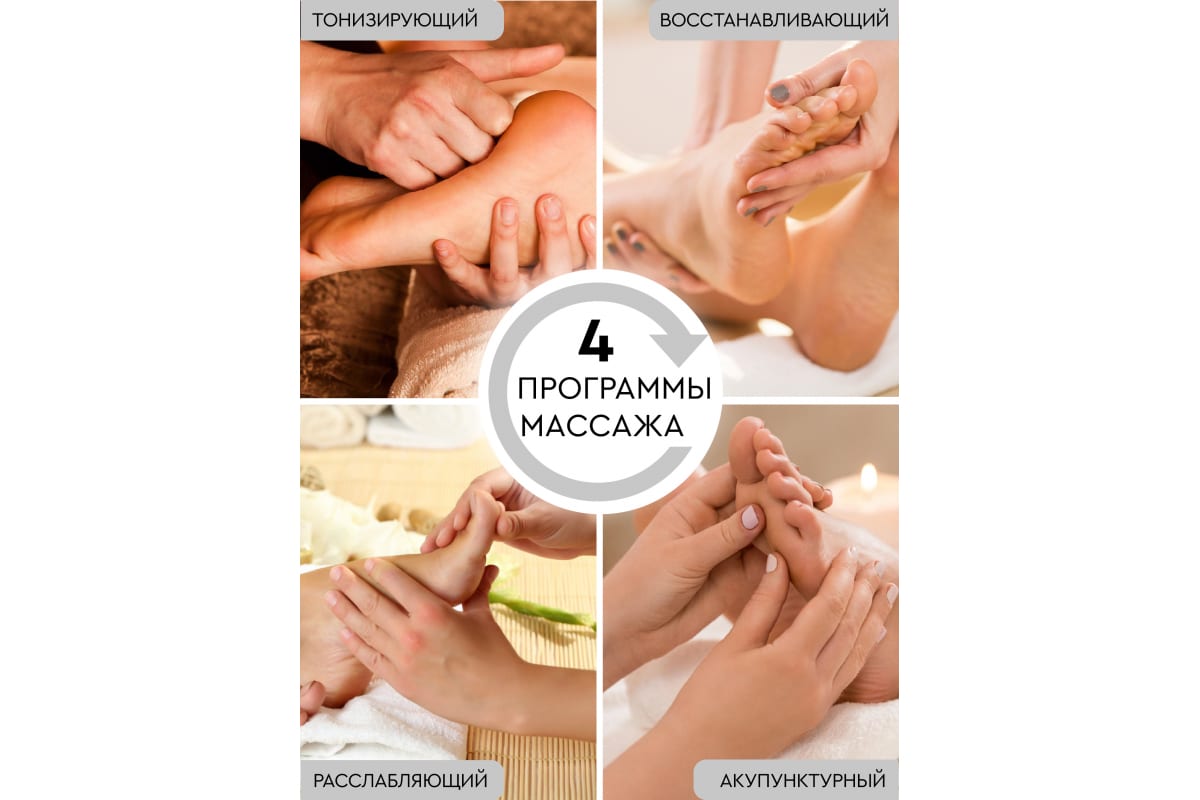 ТОНИЗИРУЮЩИЙ

ВОССТАНАВЛИВАЮЩИЙ

4
ПРОГРАММЫ
МАССАЖА

РАССЛАБЛЯЮЩИЙ

АКУПУНКТУРНЫЙ