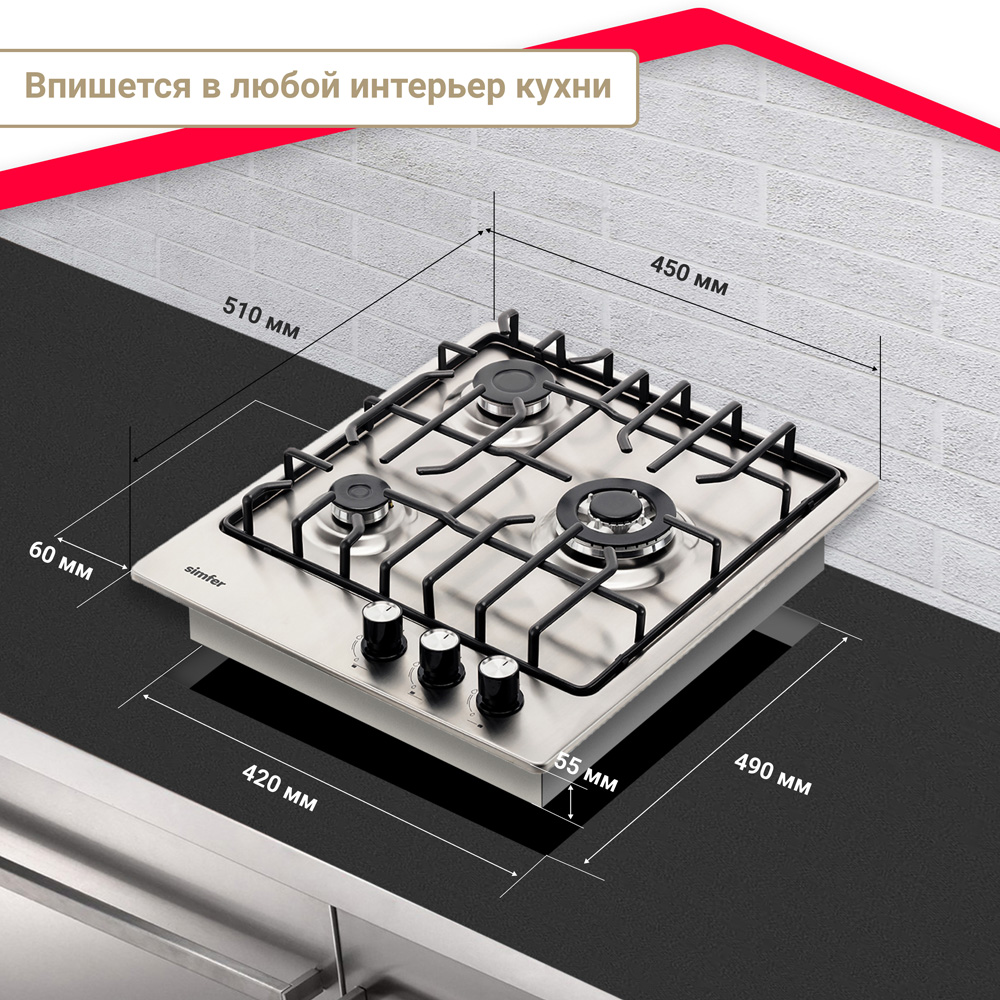 Впишется в любой интерьер кухни

510 мм

450 мм

60 мм

simfer

420 мм

55 мм

490 мм