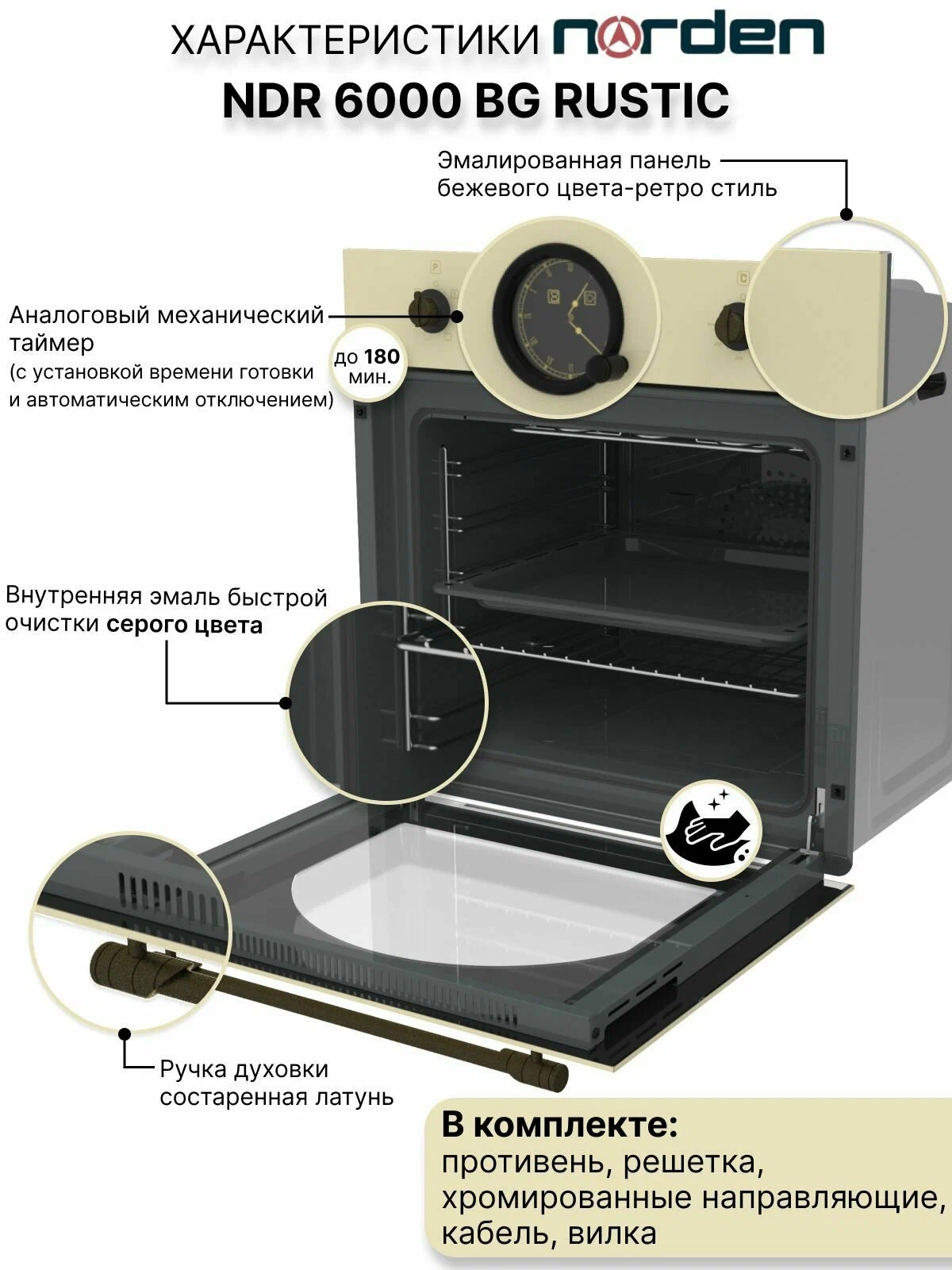 ХАРАКТЕРИСТИКИ norden
NDR 6000 BG RUSTIC

Эмалированная панель бежевого цвета-ретро стиль

Аналоговый механический таймер
(с установкой времени готовки и автоматическим отключением)

до 180 мин.

Внутренняя эмаль быстрой очистки серого цвета

Ручка духовки состаренная латунь

В комплекте:
противень, решетка, хромированные направляющие, кабель, вилка