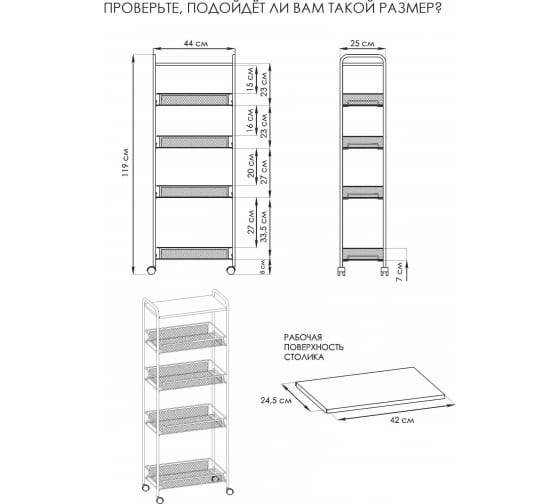 ПРОВЕРЬТЕ, ПОДОЙДЁТ ЛИ ВАМ ТАКОЙ РАЗМЕР?

44 см

119 см

15 см
23 см
16 см
23 см
20 см
27 см
27 см
33,5 см
8 см

25 см

7 см

РАБОЧАЯ
ПОВЕРХНОСТЬ
СТОЛИКА

24,5 см
42 см