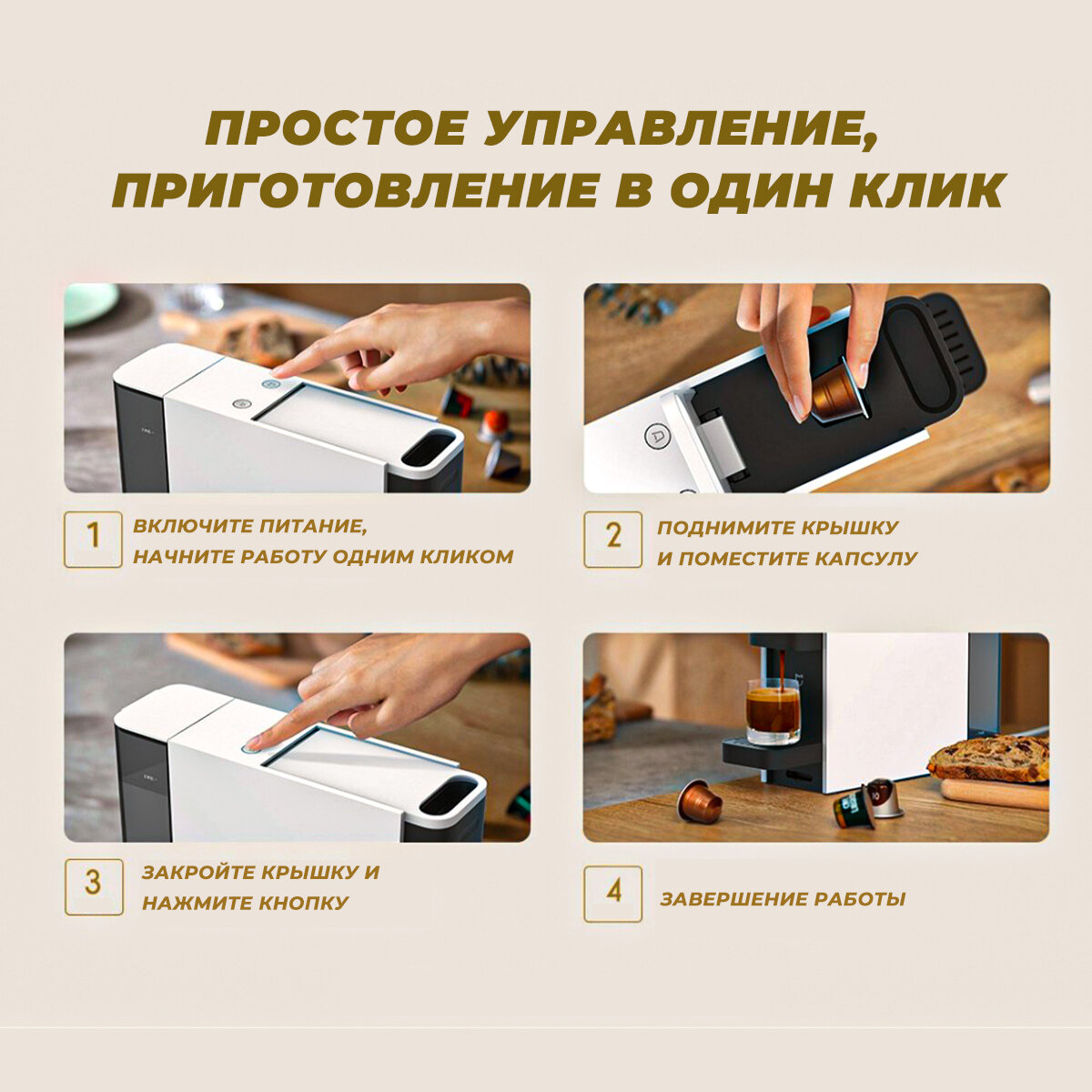 ПРОСТОЕ УПРАВЛЕНИЕ, ПРИГОТОВЛЕНИЕ В ОДИН КЛИК

1 ВКЛЮЧИТЕ ПИТАНИЕ, НАЧНИТЕ РАБОТУ ОДНИМ КЛИКОМ

2 ПОДНИМИТЕ КРЫШКУ И ПОМЕСТИТЕ КАПСУЛУ

3 ЗАКРОЙТЕ КРЫШКУ И НАЖМИТЕ КНОПКУ

4 ЗАВЕРШЕНИЕ РАБОТЫ