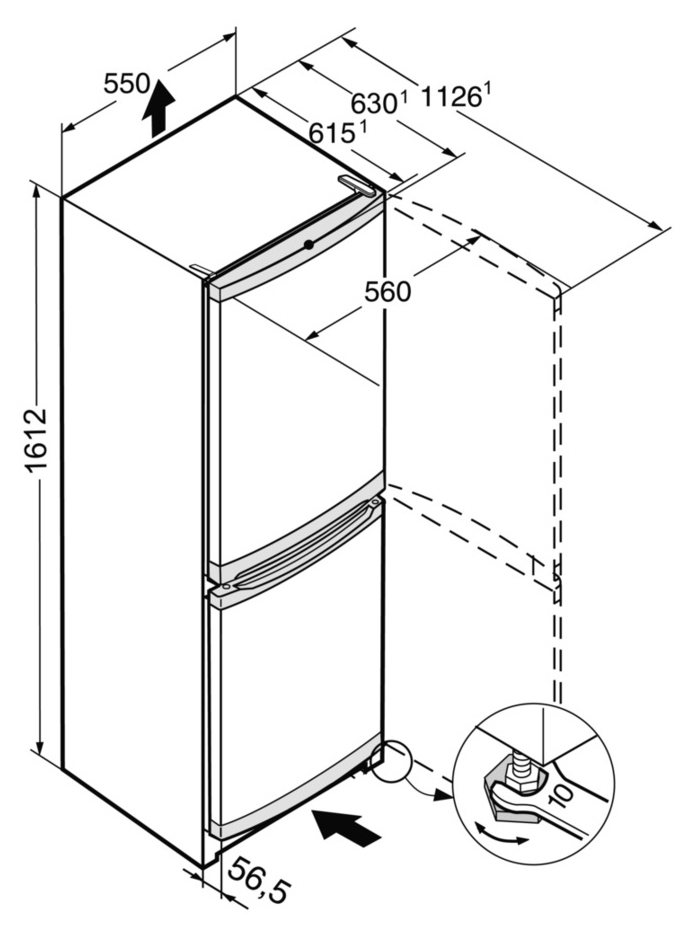 550
$630^1$
$1126^1$
$615^1$
560
1612
56,5
10