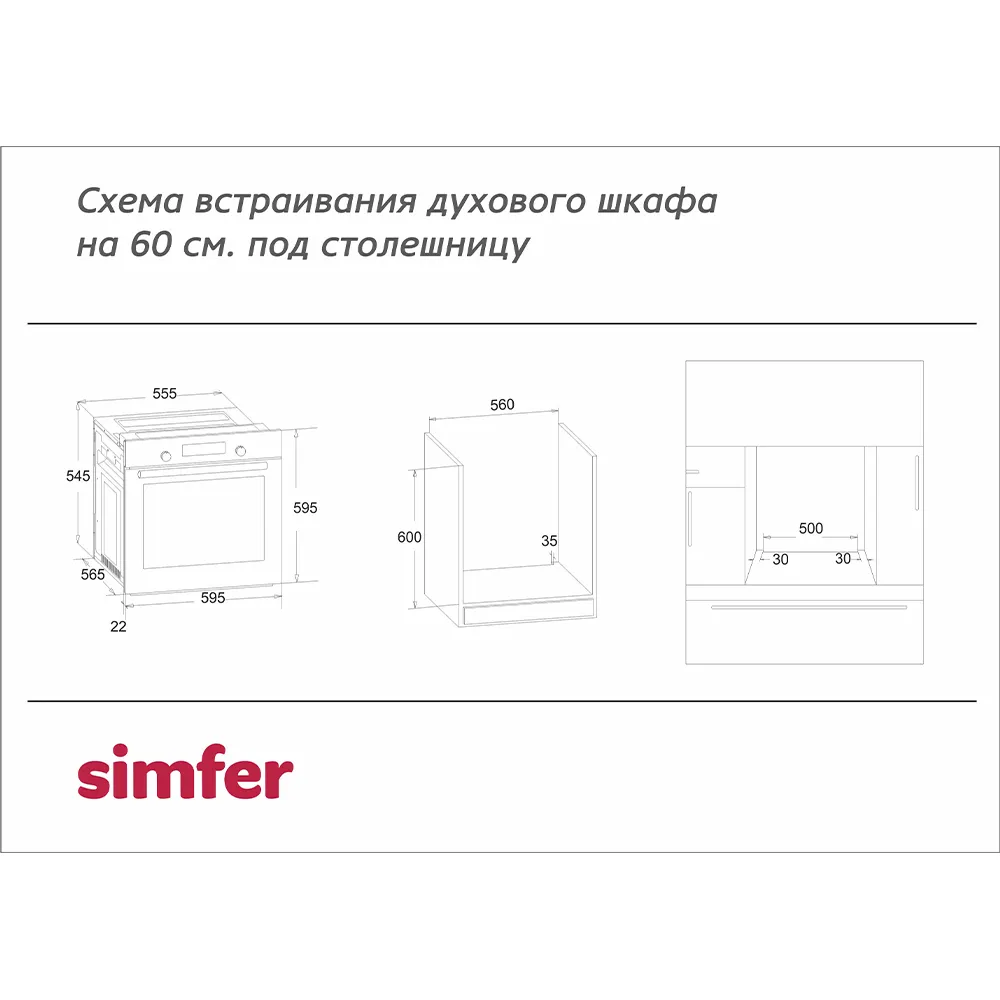 Схема встраивания духового шкафа на 60 см. под столешницу

555
545
595
565
595
22

560
600
35

500
30
30

simfer