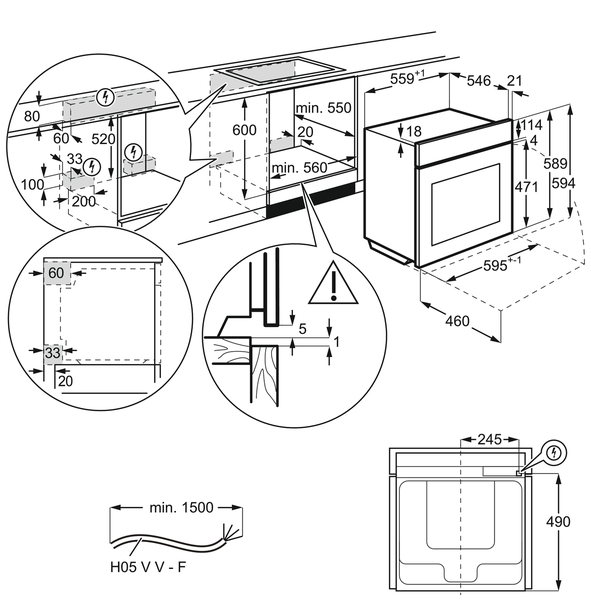 80
60
520
33
100
200
600
min. 550
20
min. 560
$559^{+1}$
546
21
18
114
4
589
594
471
$595^{+-1}$
460
60
33
20
5
1
245
490
min. 1500
H05 V V - F