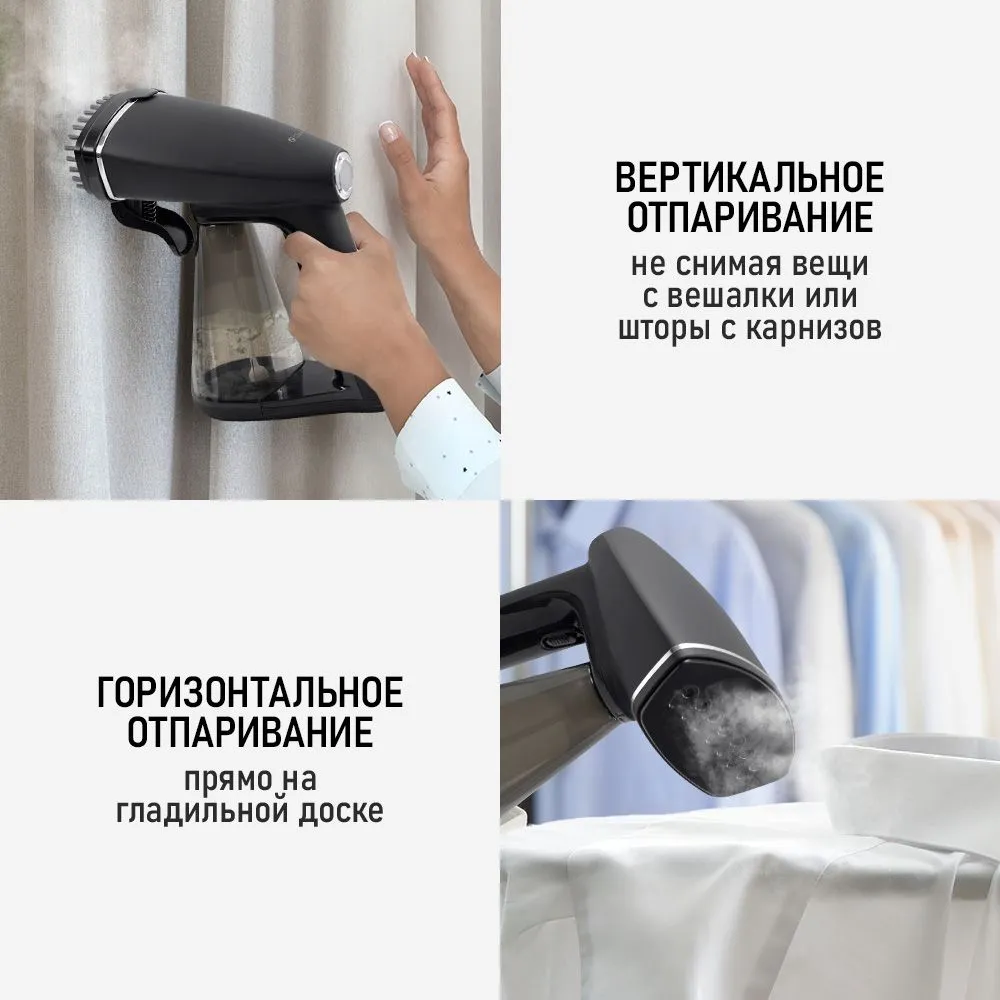 ВЕРТИКАЛЬНОЕ ОТПАРИВАНИЕ
не снимая вещи с вешалки или шторы с карнизов

ГОРИЗОНТАЛЬНОЕ ОТПАРИВАНИЕ
прямо на гладильной доске