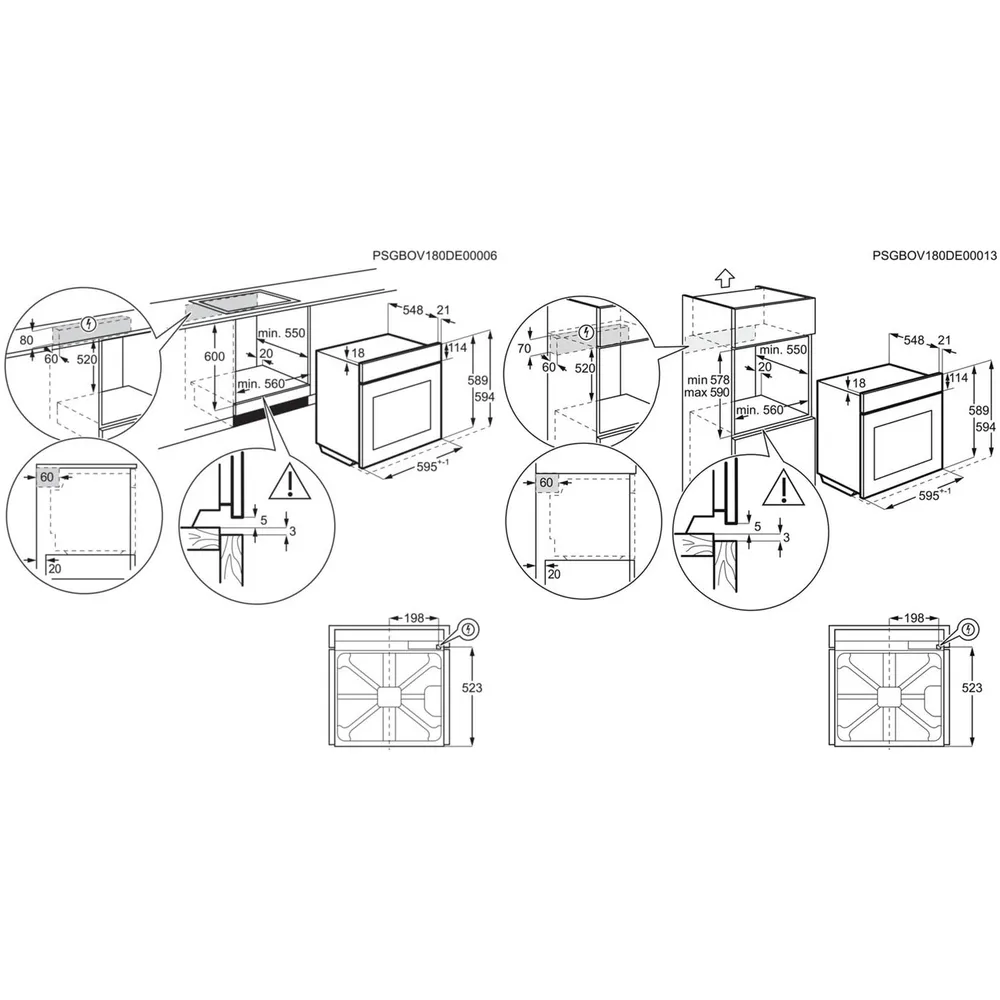 PSGBOV180DE00006

80
60
520
600
min. 550
20
min. 560
548
21
18
114
589
594
$595^{+-1}$
60
20
5
3
198
523

PSGBOV180DE00013

70
60
520
min 578
max 590
min. 550
20
min. 560
548
21
18
114
589
594
$595^{+-1}$
60
20
5
3
198
523