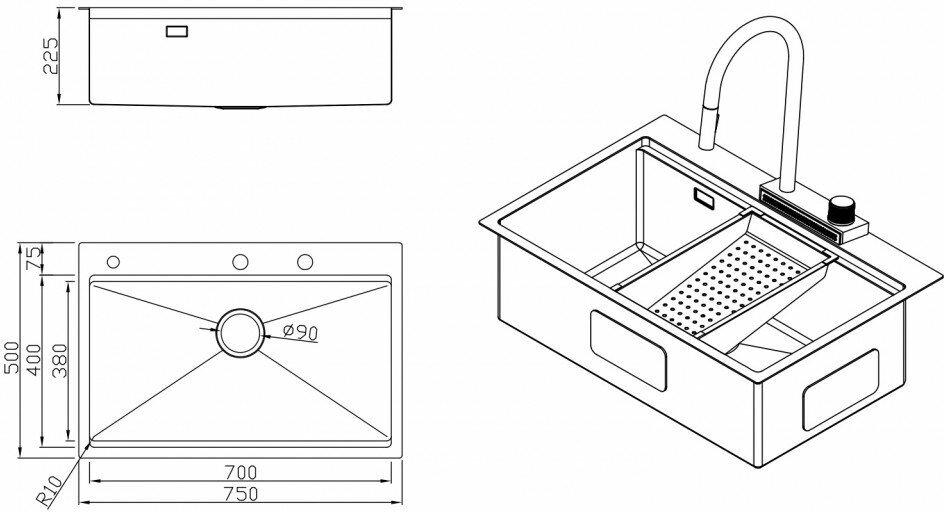 225

75
500
400
380
Ø90
R10
700
750